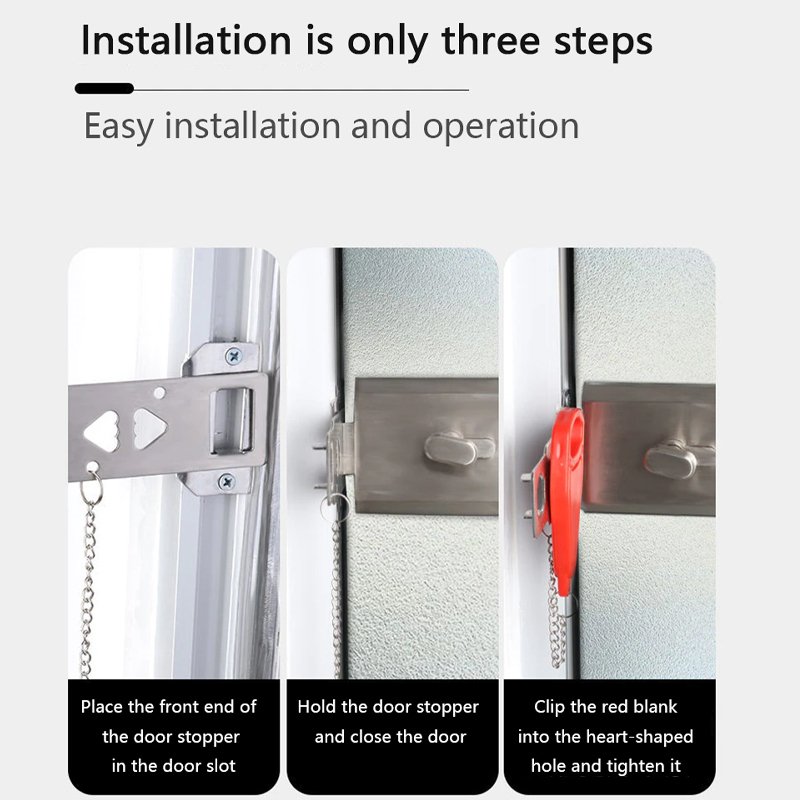 Installation is only three steps

Easy installation and operation

Place the front end of the door stopper in the door slot

Hold the door stopper and close the door

Clip the red blank into the heart-shaped hole and tighten it