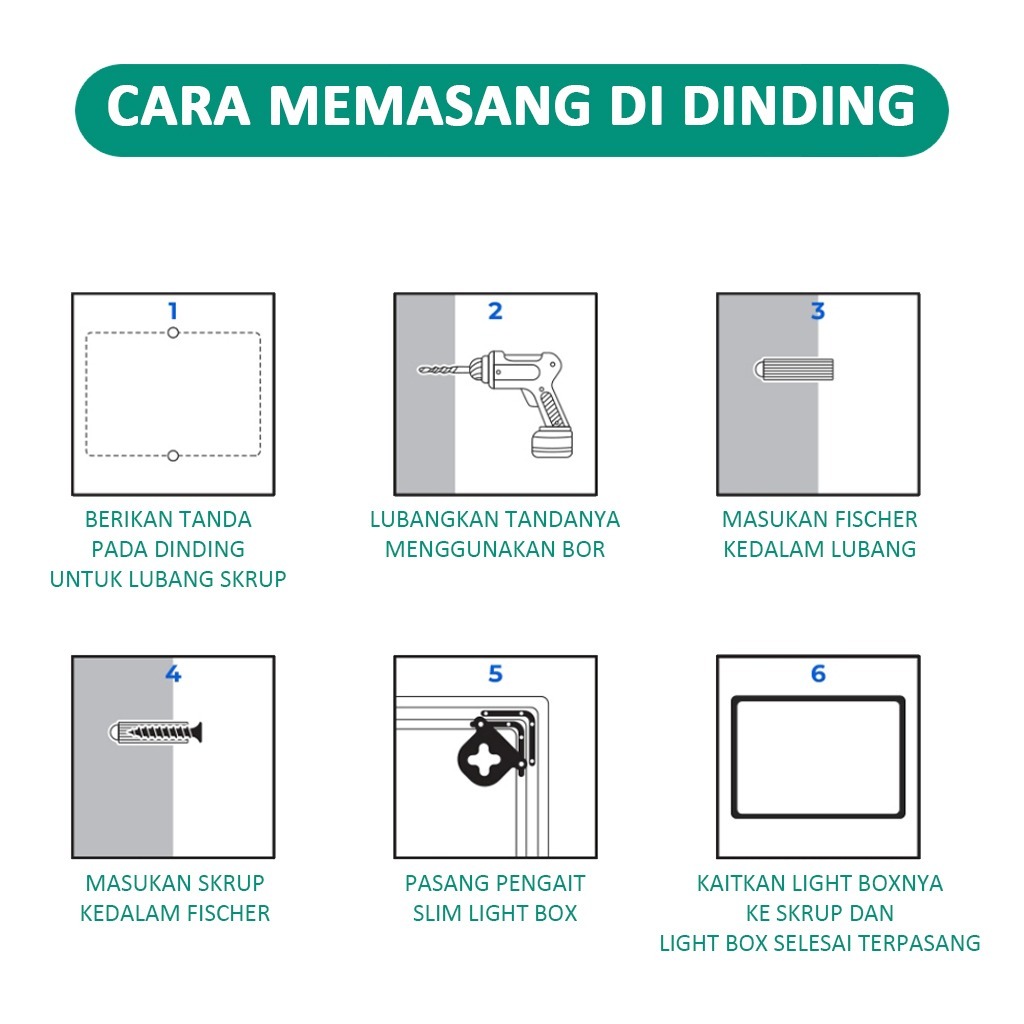 CARA MEMASANG DI DINDING

1

BERIKAN TANDA PADA DINDING UNTUK LUBANG SKRUP

2

LUBANGKAN TANDANYA MENGGUNAKAN BOR

3

MASUKAN FISCHER KEDALAM LUBANG

4

MASUKAN SKRUP KEDALAM FISCHER

5

PASANG PENGAIT SLIM LIGHT BOX

6

KAITKAN LIGHT BOXNYA KE SKRUP DAN LIGHT BOX SELESAI TERPASANG