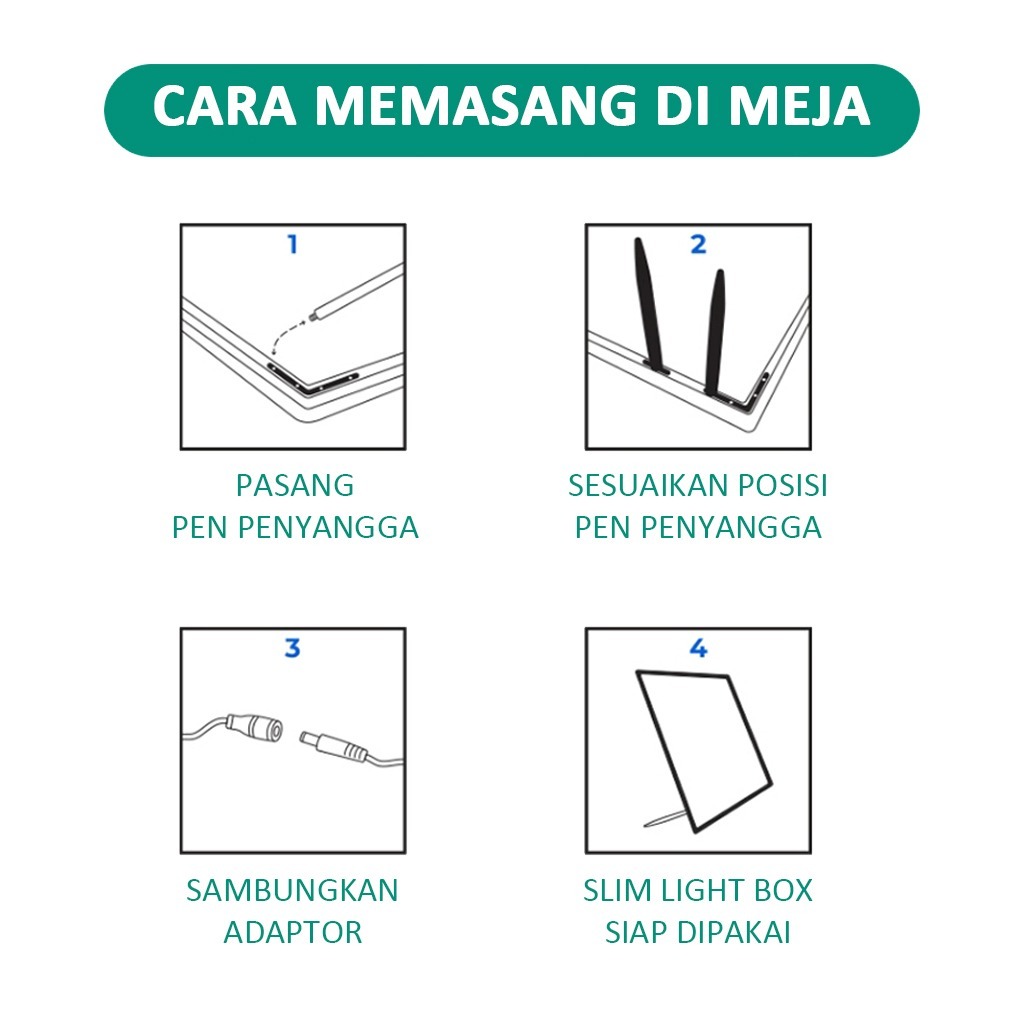 CARA MEMASANG DI MEJA

1

PASANG
PEN PENYANGGA

2

SESUAIKAN POSISI
PEN PENYANGGA

3

SAMBUNGKAN
ADAPTOR

4

SLIM LIGHT BOX
SIAP DIPAKAI