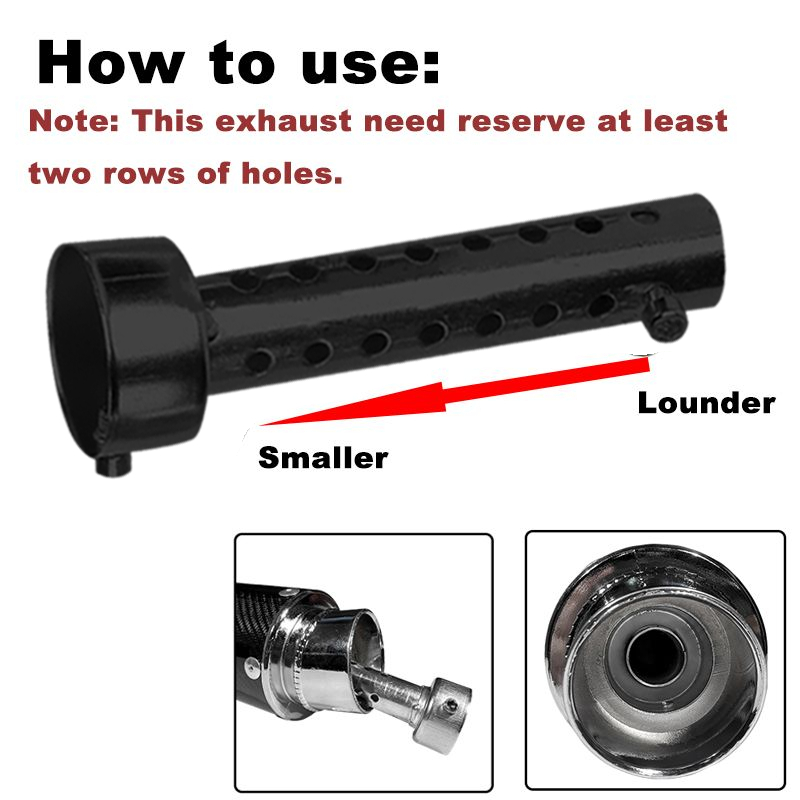 How to use:

Note: This exhaust need reserve at least two rows of holes.

Lounder

Smaller