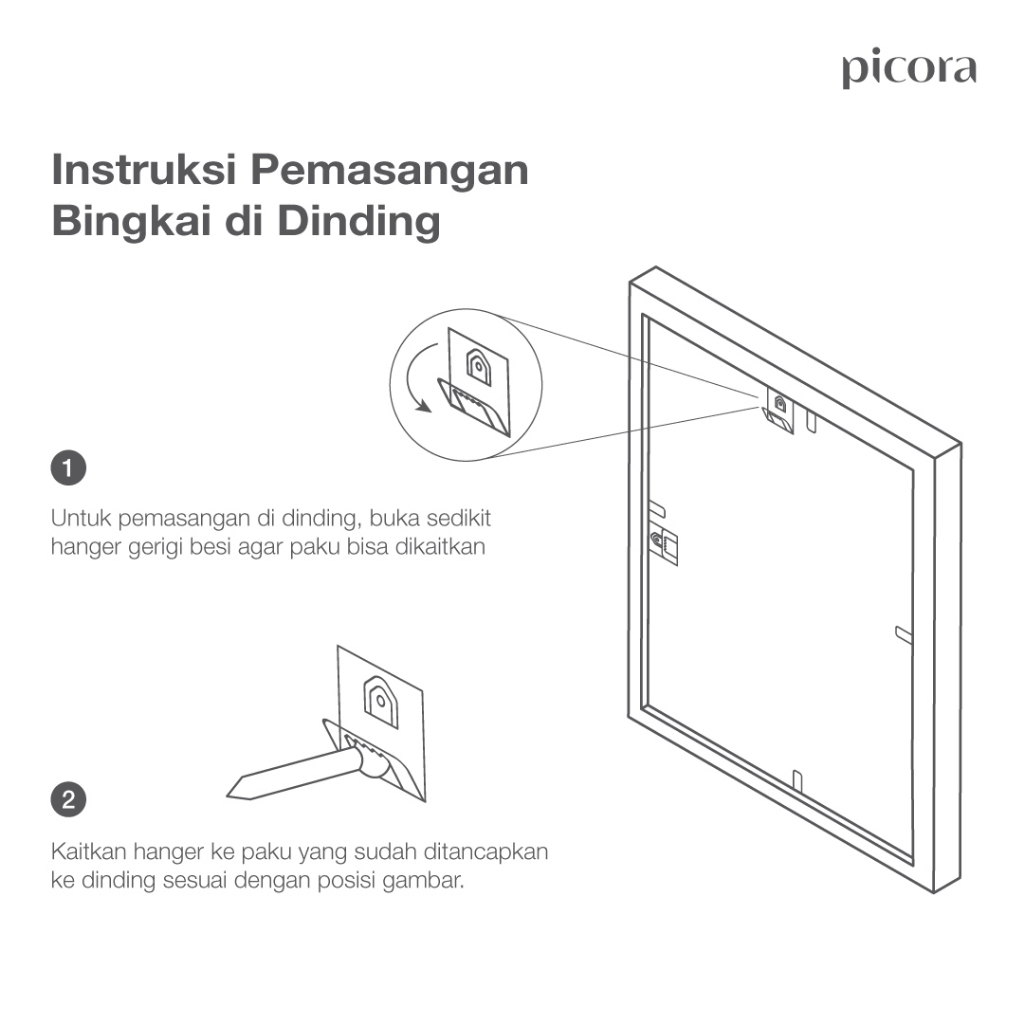 picora

Instruksi Pemasangan Bingkai di Dinding

1

Untuk pemasangan di dinding, buka sedikit hanger gerigi besi agar paku bisa dikaitkan

2

Kaitkan hanger ke paku yang sudah ditancapkan ke dinding sesuai dengan posisi gambar.