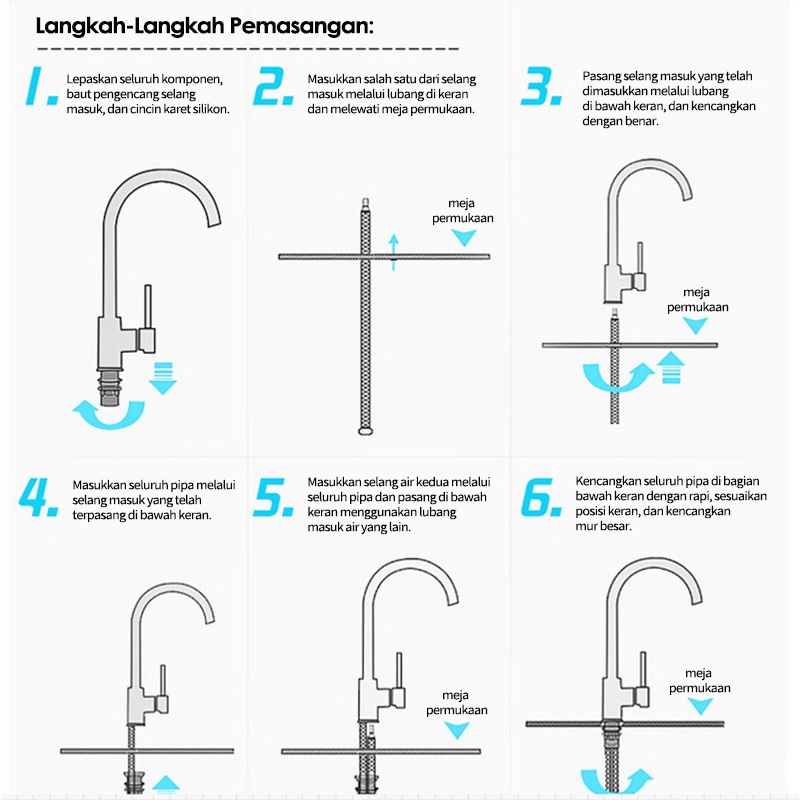 Langkah-Langkah Pemasangan:

1. Lepaskan seluruh komponen, baut pengencang selang masuk, dan cincin karet silikon.

2. Masukkan salah satu dari selang masuk melalui lubang di keran dan melewati meja permukaan.

meja permukaan

3. Pasang selang masuk yang telah dimasukkan melalui lubang di bawah keran, dan kencangkan dengan benar.

meja permukaan

4. Masukkan seluruh pipa melalui selang masuk yang telah terpasang di bawah keran.

5. Masukkan selang air kedua melalui seluruh pipa dan pasang di bawah keran menggunakan lubang masuk air yang lain.

meja permukaan

6. Kencangkan seluruh pipa di bagian bawah keran dengan rapi, sesuaikan posisi keran, dan kencangkan mur besar.

meja permukaan