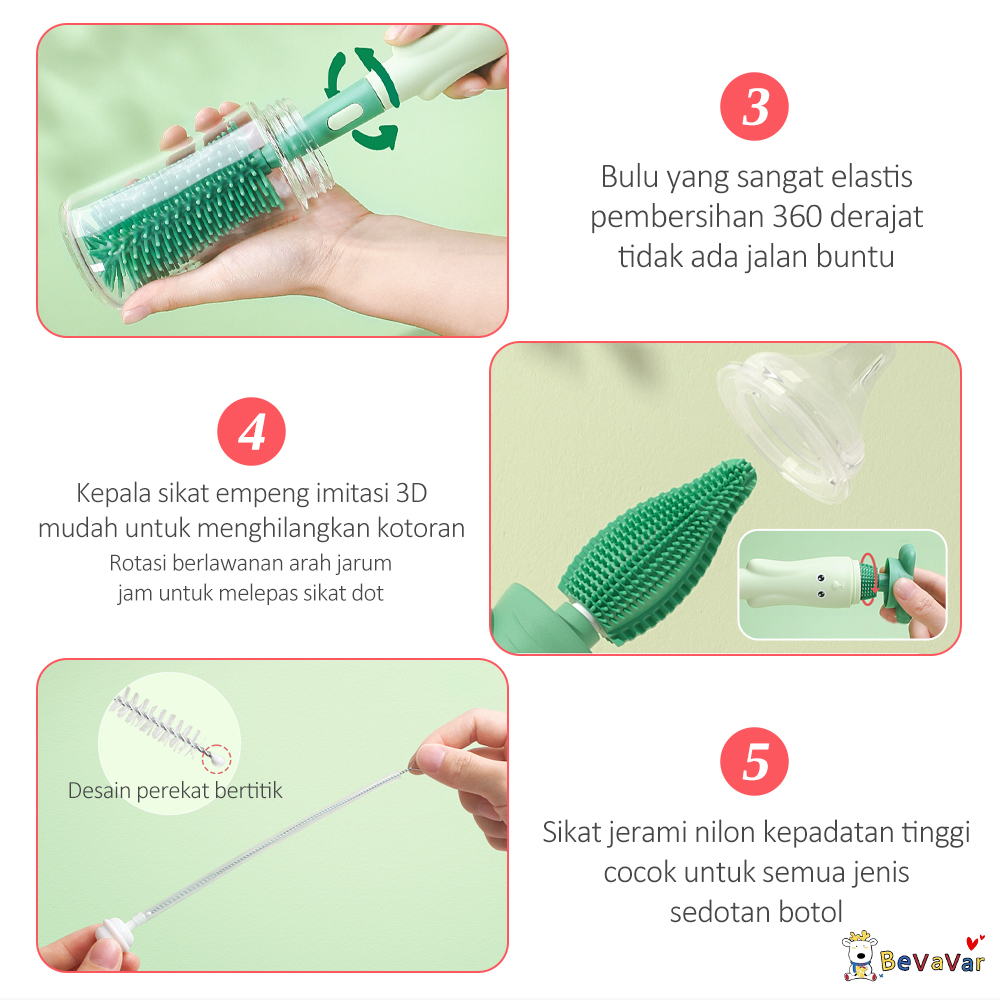 3

Bulu yang sangat elastis
pembersihan 360 derajat
tidak ada jalan buntu

4

Kepala sikat empeng imitasi 3D
mudah untuk menghilangkan kotoran
Rotasi berlawanan arah jarum
jam untuk melepas sikat dot

Desain perekat bertitik

5

Sikat jerami nilon kepadatan tinggi
cocok untuk semua jenis
sedotan botol

BeVaVar