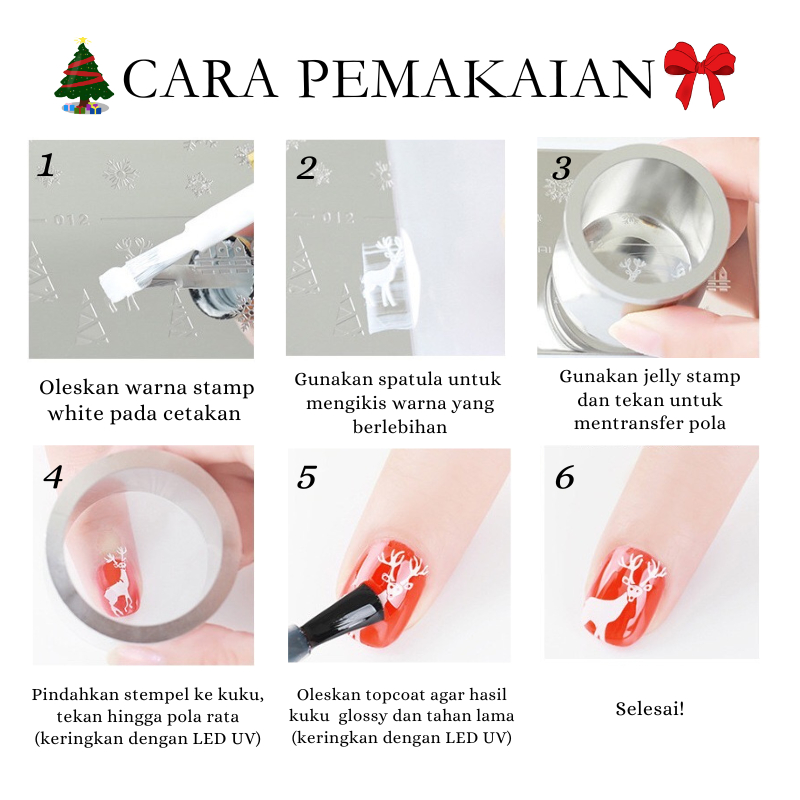 CARA PEMAKAIAN

1
012

Oleskan warna stamp white pada cetakan

2
012

Gunakan spatula untuk mengikis warna yang berlebihan

3

Gunakan jelly stamp dan tekan untuk mentransfer pola

4

Pindahkan stempel ke kuku, tekan hingga pola rata (keringkan dengan LED UV)

5

Oleskan topcoat agar hasil kuku glossy dan tahan lama (keringkan dengan LED UV)

6

Selesai!