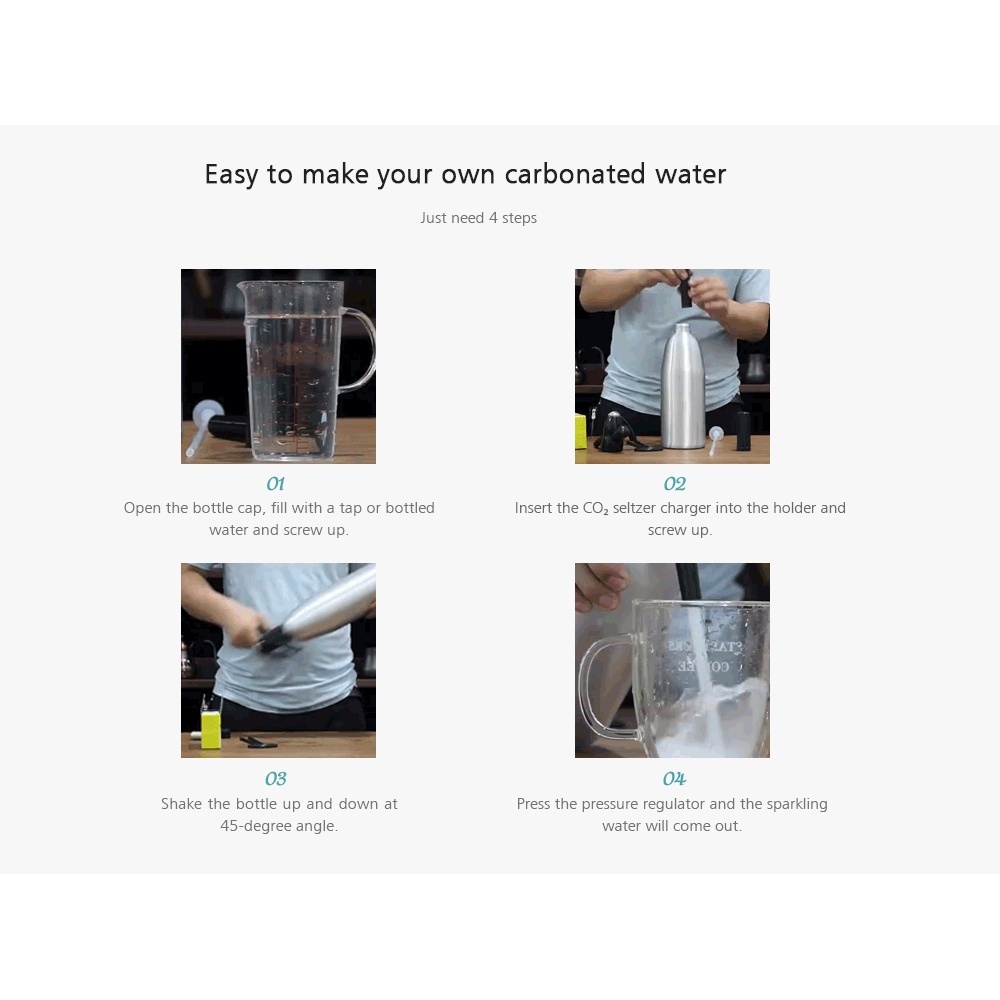 Easy to make your own carbonated water

Just need 4 steps

01
Open the bottle cap, fill with a tap or bottled water and screw up.

02
Insert the $CO_2$ seltzer charger into the holder and screw up.

03
Shake the bottle up and down at 45-degree angle.

04
Press the pressure regulator and the sparkling water will come out.