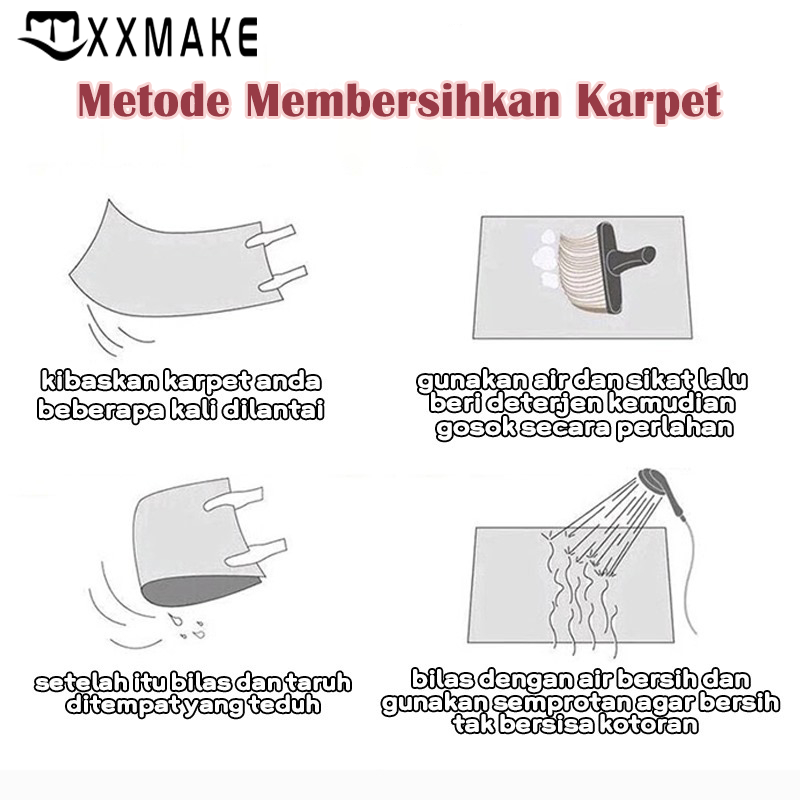 XXMAKE

Metode Membersihkan Karpet

kibaskan karpet anda beberapa kali dilantai

gunakan air dan sikat lalu beri deterjen kemudian gosok secara perlahan

setelah itu bilas dan taruh ditempat yang teduh

bilas dengan air bersih dan gunakan semprotan agar bersih tak bersisa kotoran