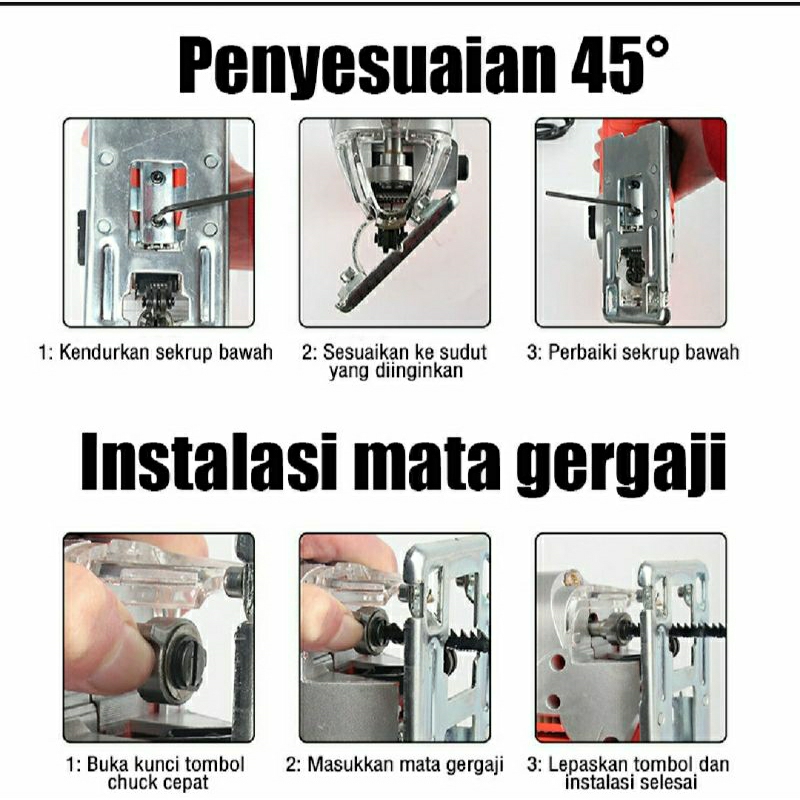 Penyesuaian 45°

1: Kendurkan sekrup bawah

2: Sesuaikan ke sudut yang diinginkan

3: Perbaiki sekrup bawah

Instalasi mata gergaji

1: Buka kunci tombol chuck cepat

2: Masukkan mata gergaji

3: Lepaskan tombol dan instalasi selesai