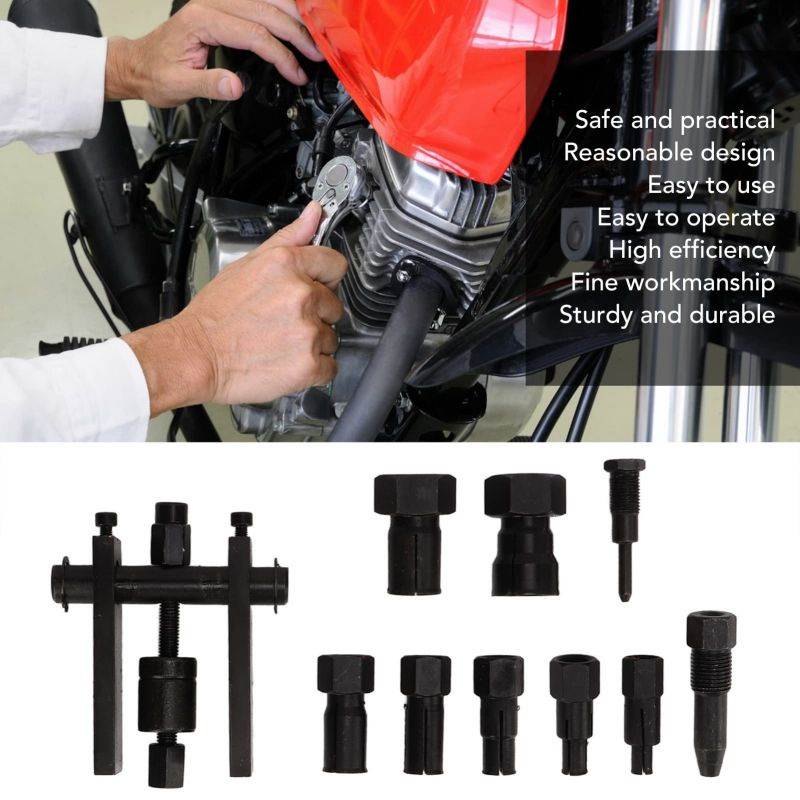 Safe and practical
Reasonable design
Easy to use
Easy to operate
High efficiency
Fine workmanship
Sturdy and durable