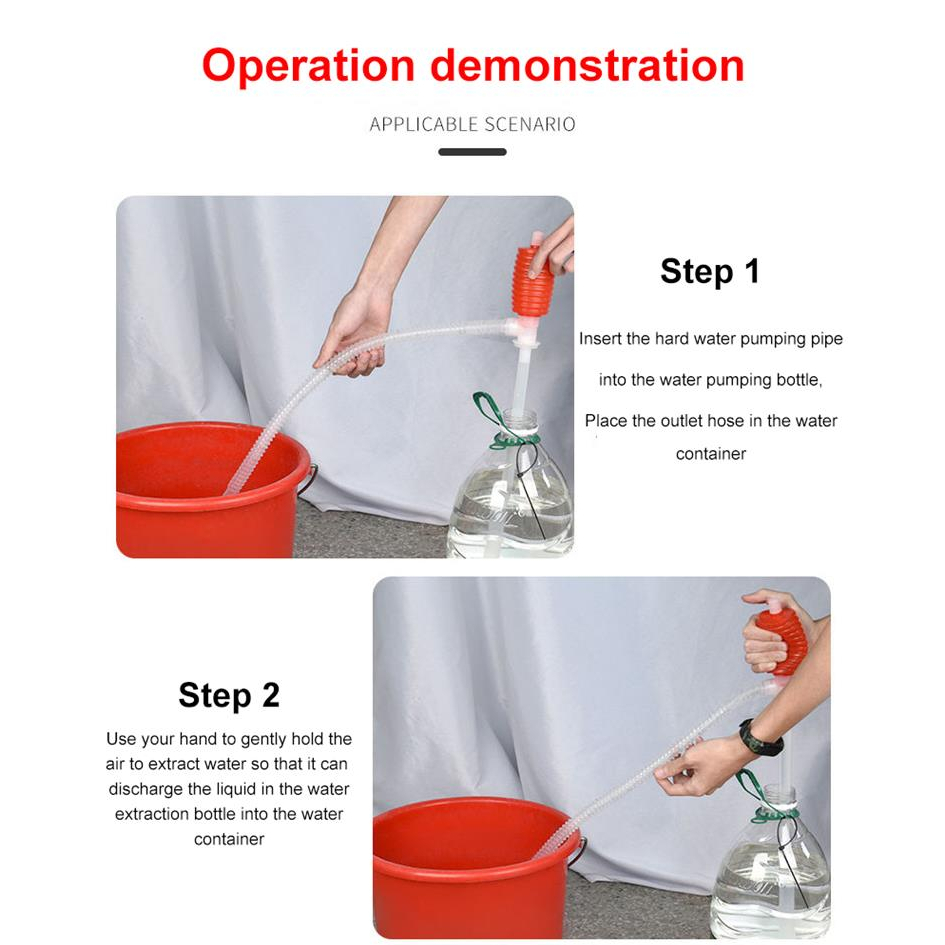 Operation demonstration

APPLICABLE SCENARIO

Step 1

Insert the hard water pumping pipe into the water pumping bottle, Place the outlet hose in the water container

Step 2

Use your hand to gently hold the air to extract water so that it can discharge the liquid in the water extraction bottle into the water container