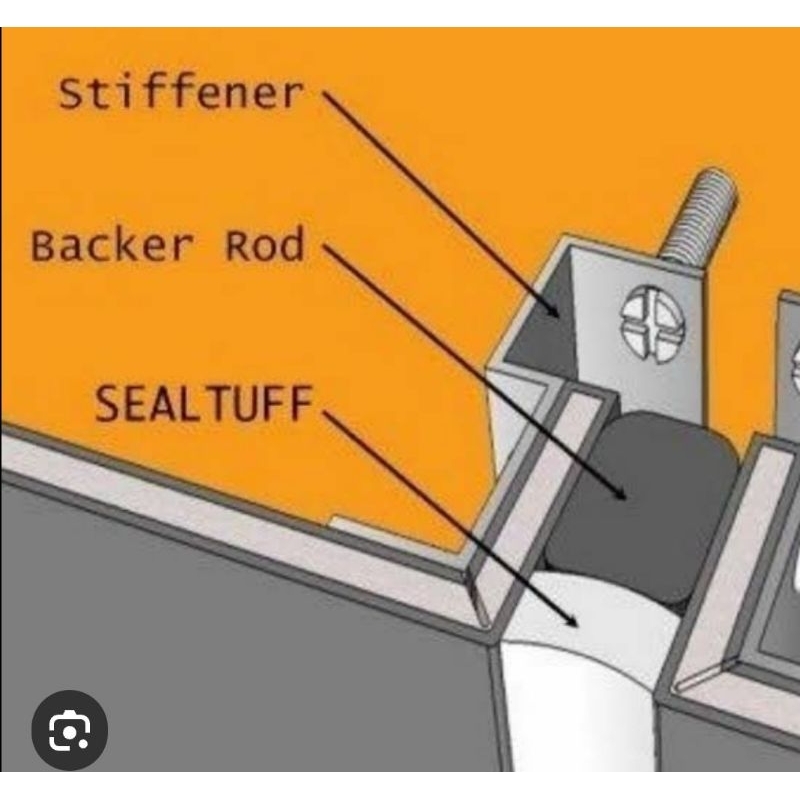 Stiffener

Backer Rod

SEALTUFF