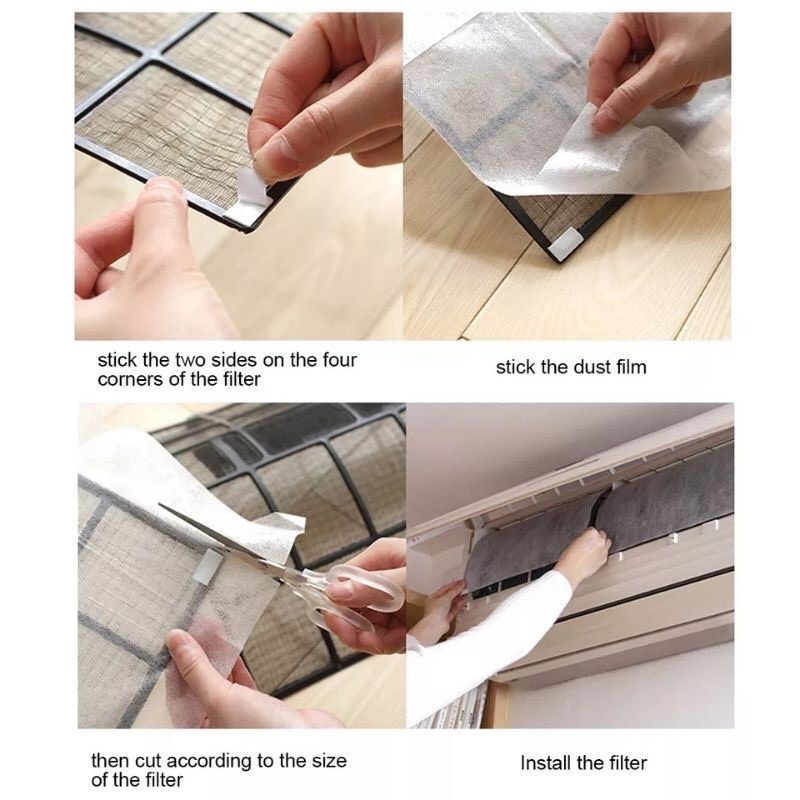 stick the two sides on the four corners of the filter

stick the dust film

then cut according to the size of the filter

Install the filter