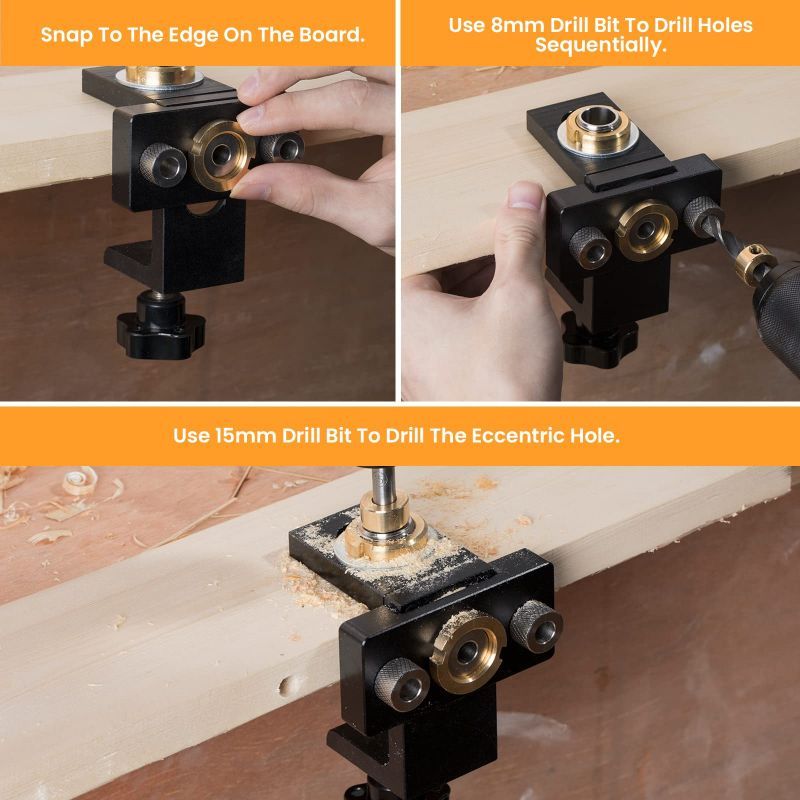 Snap To The Edge On The Board.

Use 8mm Drill Bit To Drill Holes Sequentially.

Use 15mm Drill Bit To Drill The Eccentric Hole.