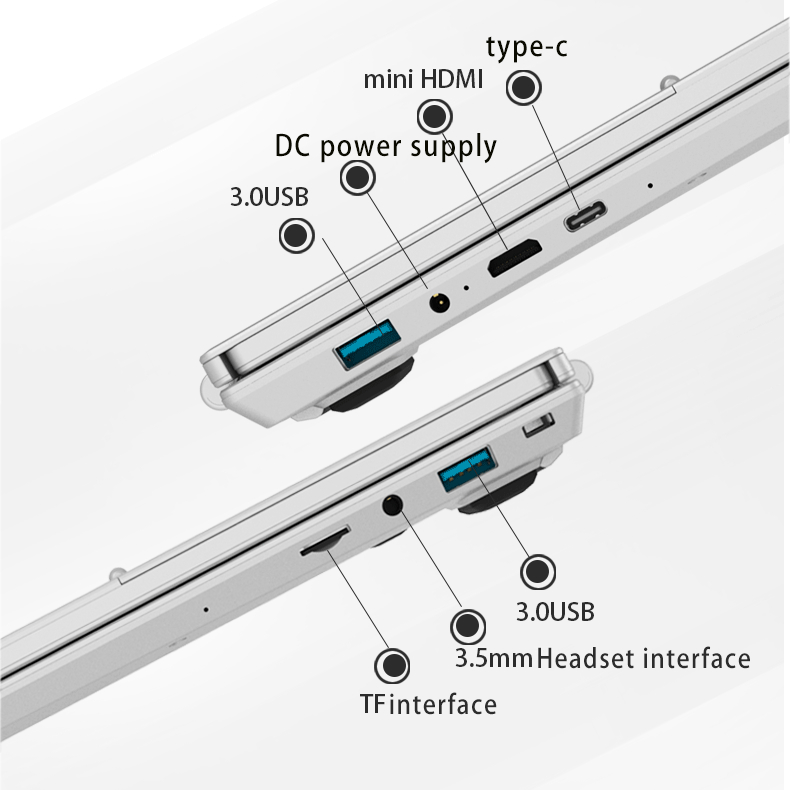 type-c
mini HDMI
DC power supply
3.0USB
3.0USB
3.5mm Headset interface
TF interface