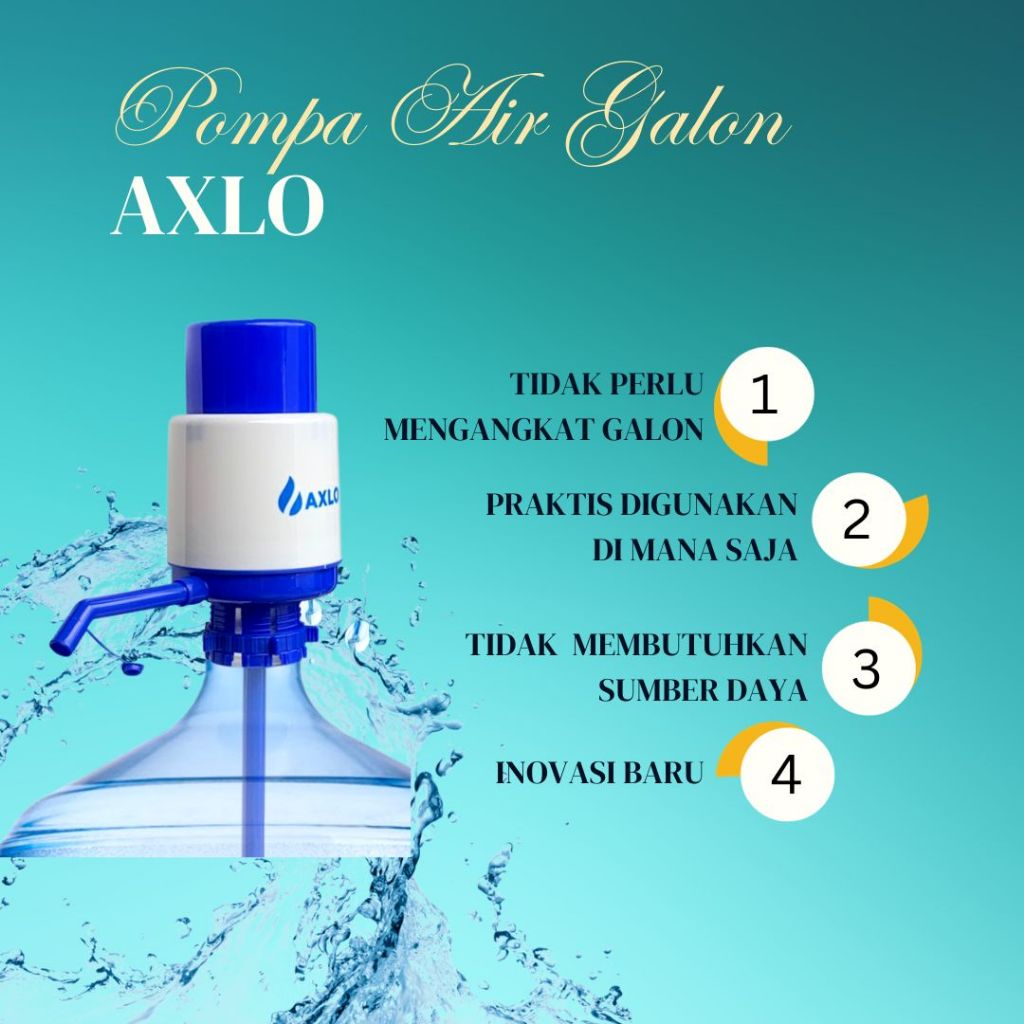 Pompa Air Galon
AXLO

AXLO

TIDAK PERLU MENGANGKAT GALON 1

PRAKTIS DIGUNAKAN DI MANA SAJA 2

TIDAK MEMBUTUHKAN SUMBER DAYA 3

INOVASI BARU 4