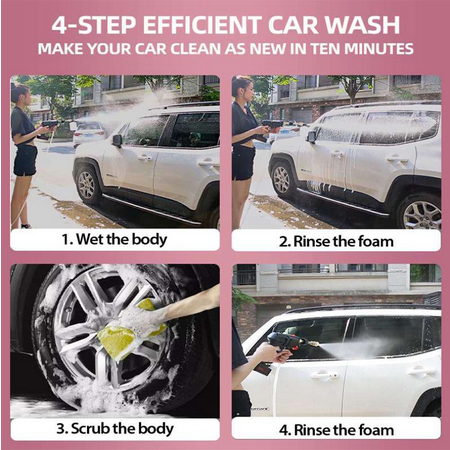 4-STEP EFFICIENT CAR WASH
MAKE YOUR CAR CLEAN AS NEW IN TEN MINUTES

1. Wet the body

2. Rinse the foam

3. Scrub the body

4. Rinse the foam