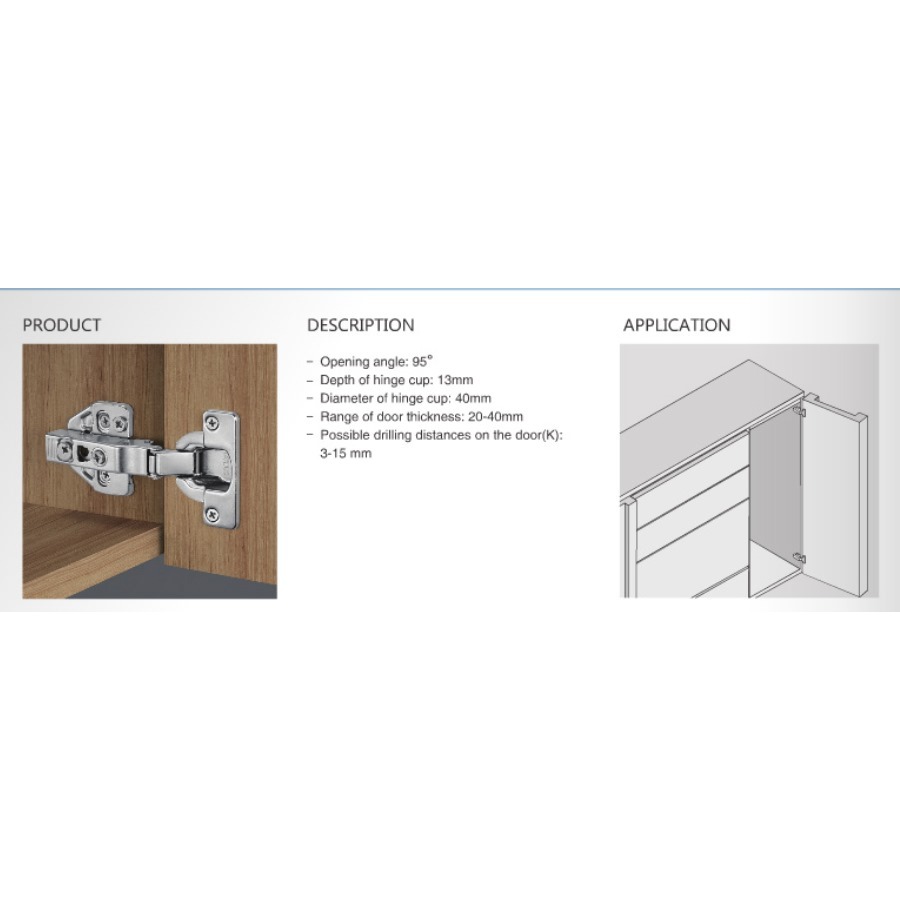 PRODUCT

DESCRIPTION

- Opening angle: 95°
- Depth of hinge cup: 13mm
- Diameter of hinge cup: 40mm
- Range of door thickness: 20-40mm
- Possible drilling distances on the door(K): 3-15 mm

APPLICATION