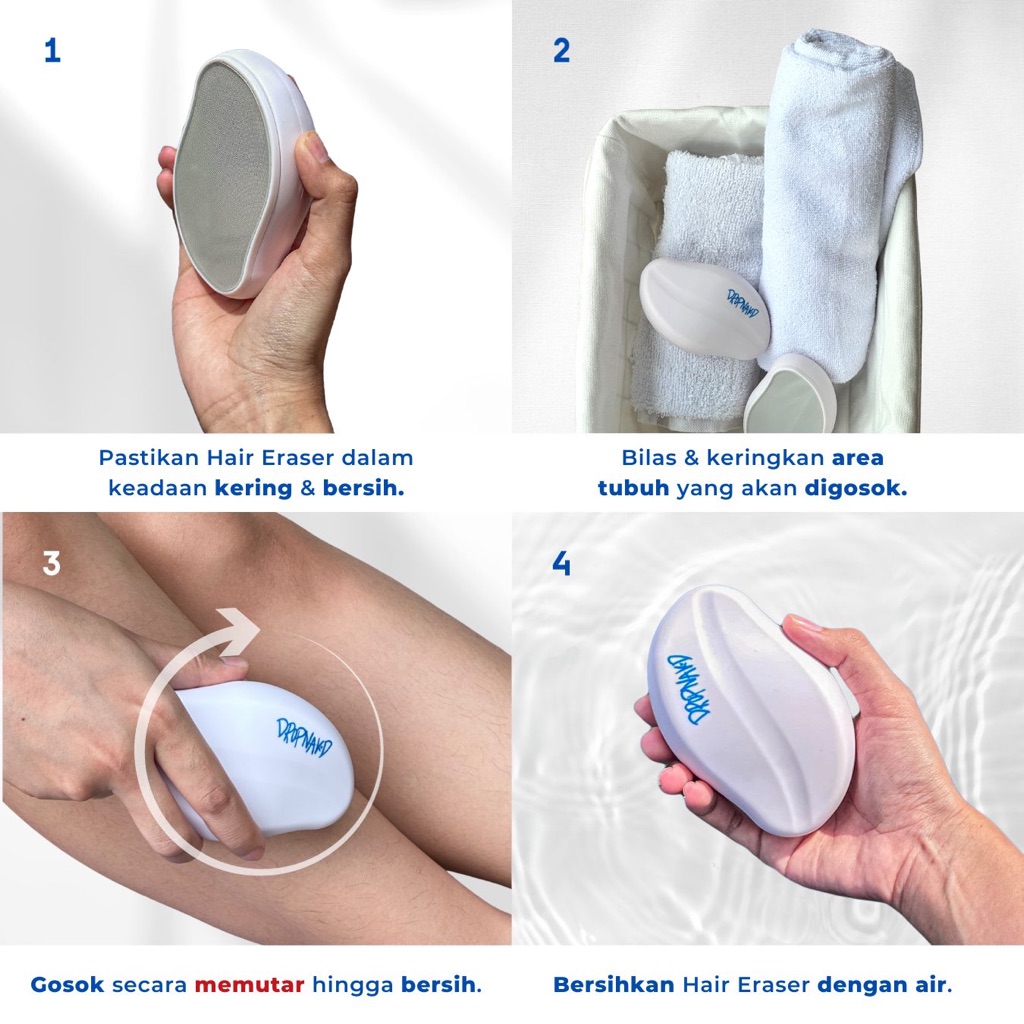 1

Pastikan Hair Eraser dalam keadaan kering & bersih.

2

DRIPNAKD

Bilas & keringkan area tubuh yang akan digosok.

3

DRIPNAKD

Gosok secara memutar hingga bersih.

4

DRIPNAKD

Bersihkan Hair Eraser dengan air.