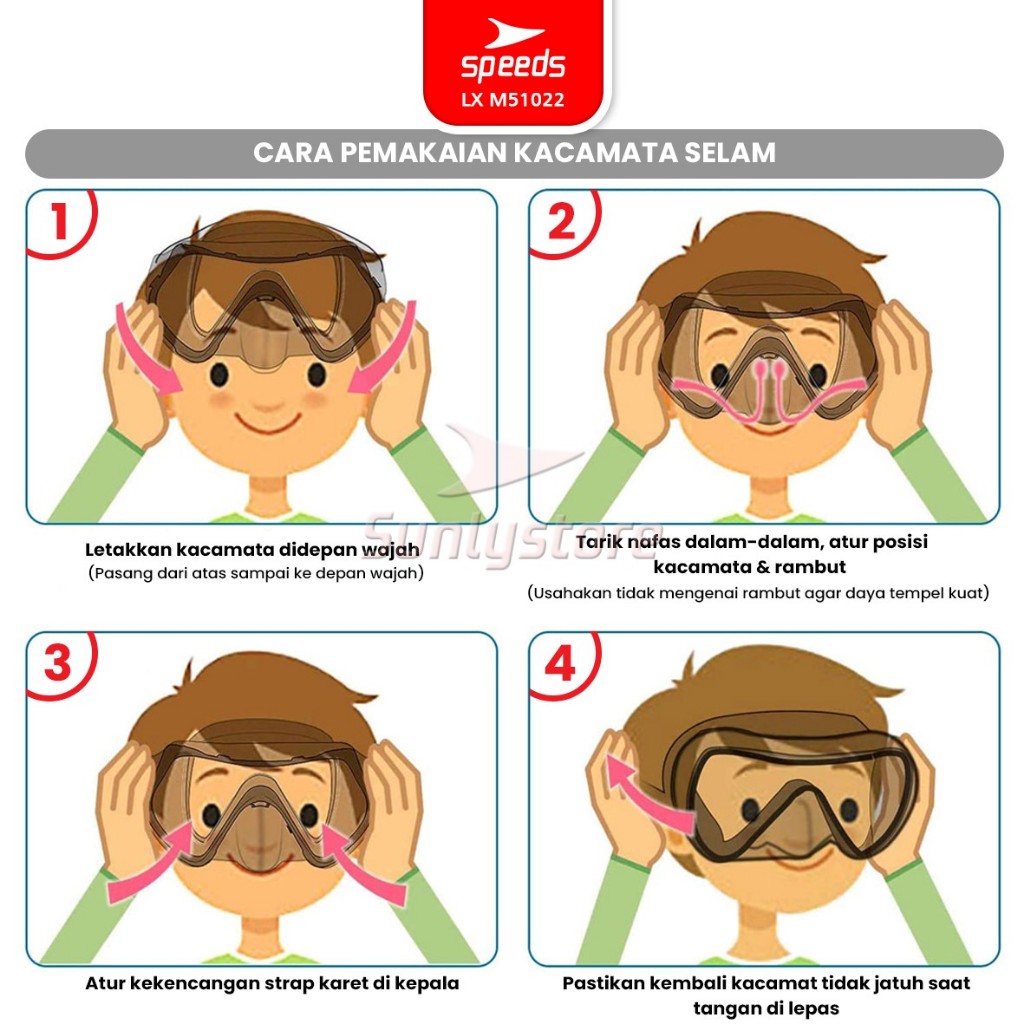 speeds
LX M51022

CARA PEMAKAIAN KACAMATA SELAM

1

Letakkan kacamata didepan wajah
(Pasang dari atas sampai ke depan wajah)

2

Tarik nafas dalam-dalam, atur posisi kacamata & rambut
(Usahakan tidak mengenai rambut agar daya tempel kuat)

Sunlystore

3

Atur kekencangan strap karet di kepala

4

Pastikan kembali kacamat tidak jatuh saat tangan di lepas