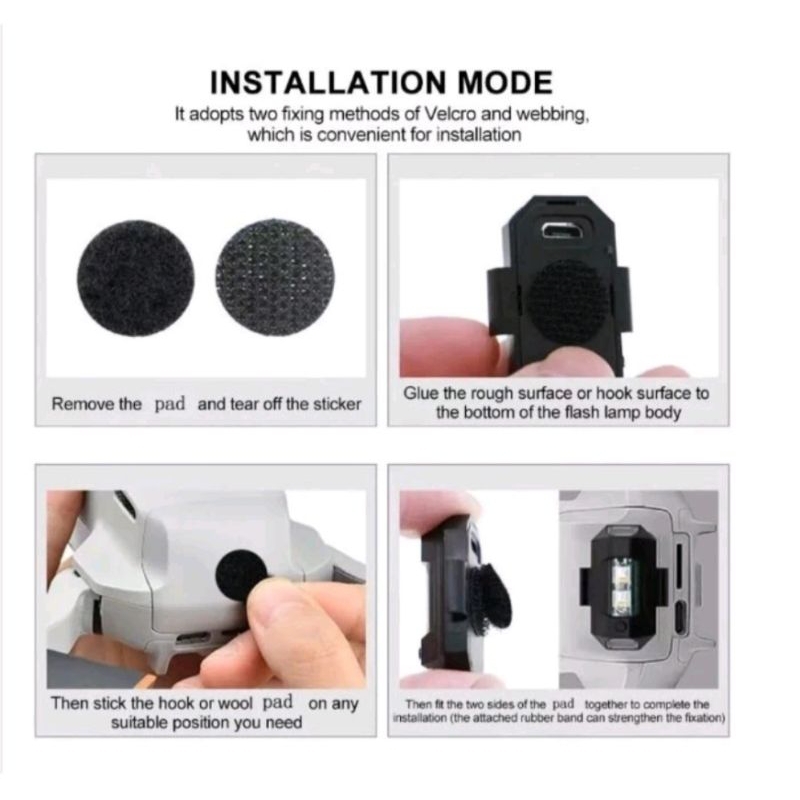 INSTALLATION MODE

It adopts two fixing methods of Velcro and webbing, which is convenient for installation

Remove the pad and tear off the sticker

Glue the rough surface or hook surface to the bottom of the flash lamp body

Then stick the hook or wool pad on any suitable position you need

Then fit the two sides of the pad together to complete the installation (the attached rubber band can strengthen the fixation)