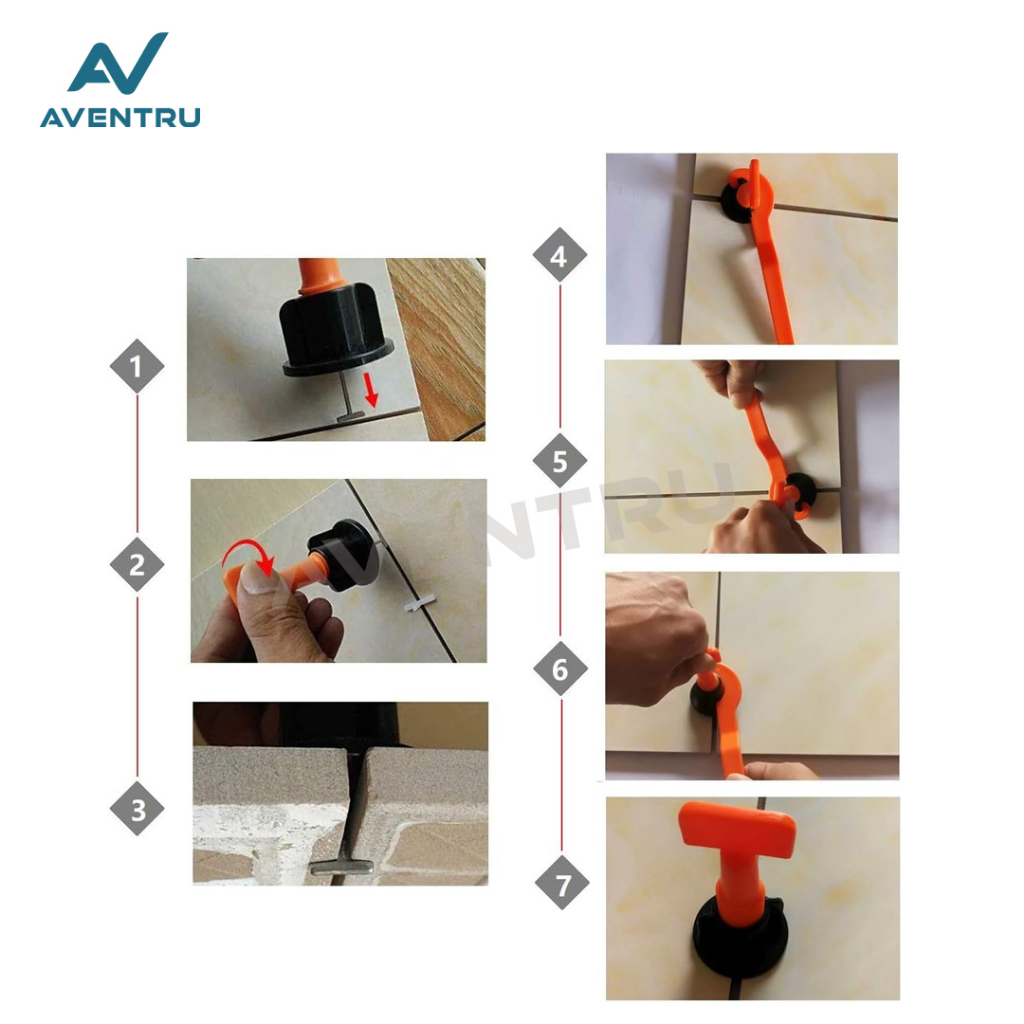 AV
AVENTRU

1
2
3
4
5
6
7

AVENTRU