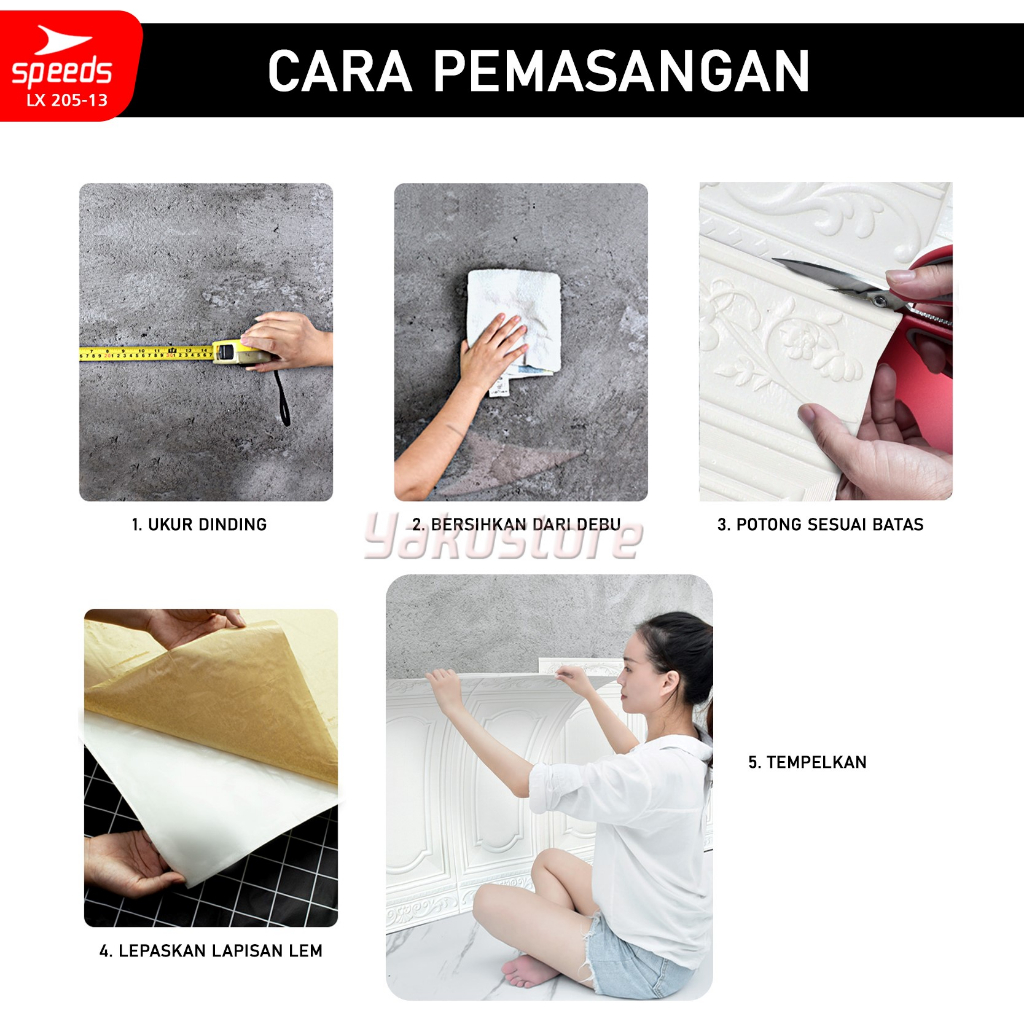 speeds
LX 205-13

CARA PEMASANGAN

1. UKUR DINDING

2. BERSIHKAN DARI DEBU

3. POTONG SESUAI BATAS

yakustore

4. LEPASKAN LAPISAN LEM

5. TEMPELKAN