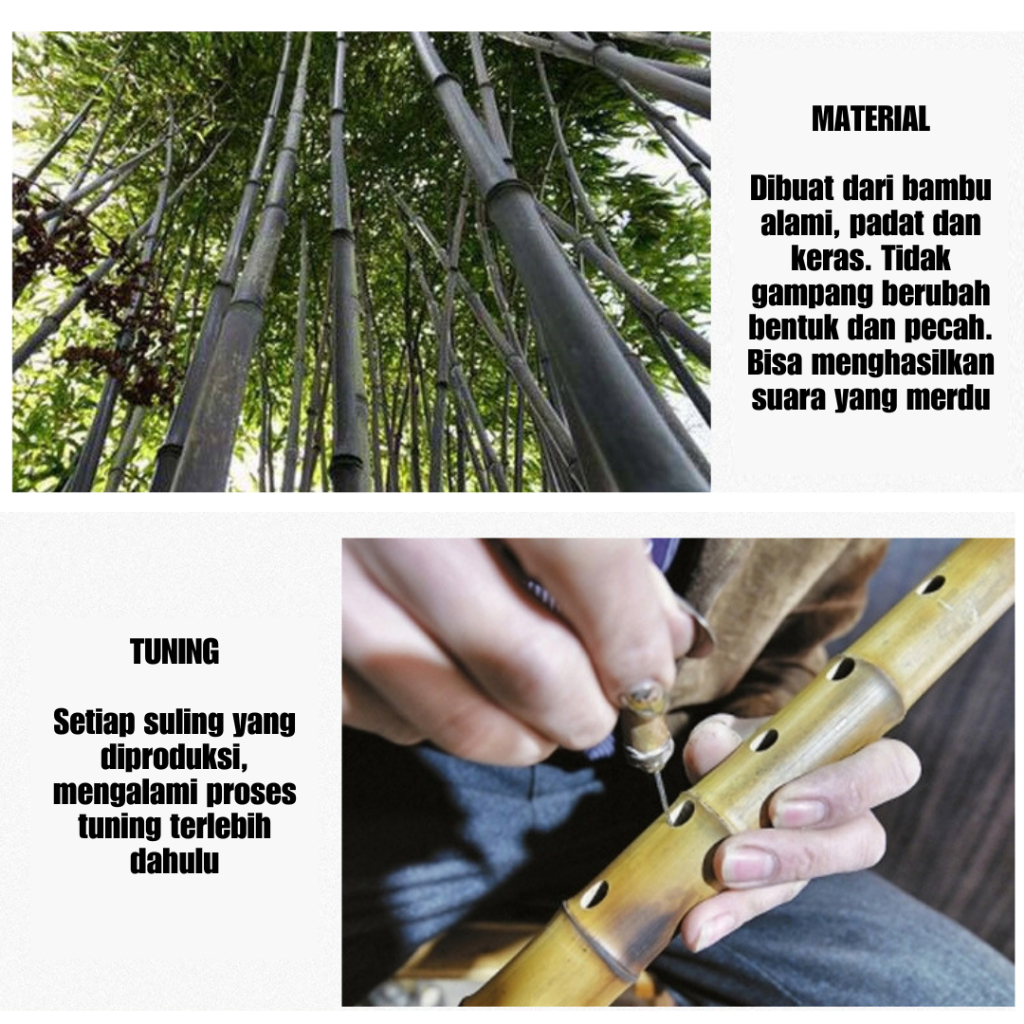 MATERIAL

Dibuat dari bambu alami, padat dan keras. Tidak gampang berubah bentuk dan pecah. Bisa menghasilkan suara yang merdu

TUNING

Setiap suling yang diproduksi, mengalami proses tuning terlebih dahulu