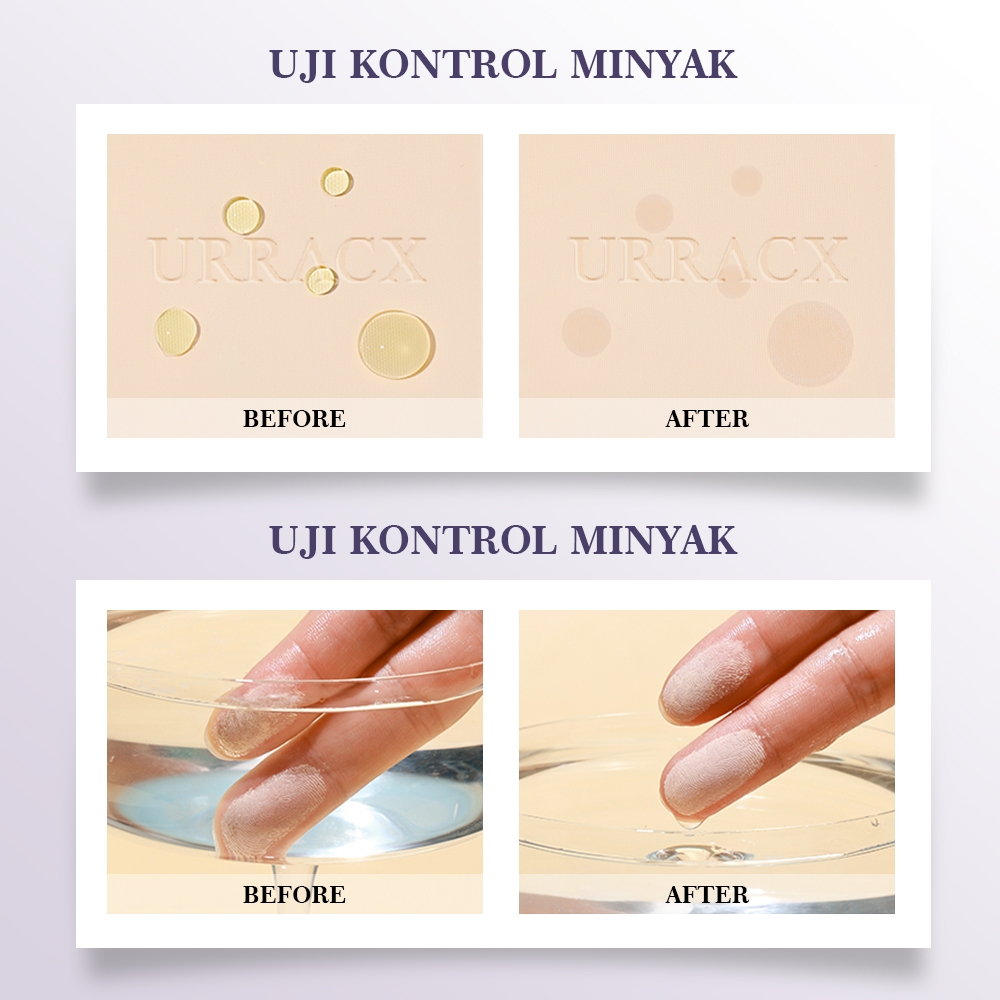 UJI KONTROL MINYAK

URRACX

BEFORE

URRACX

AFTER

UJI KONTROL MINYAK

BEFORE

AFTER