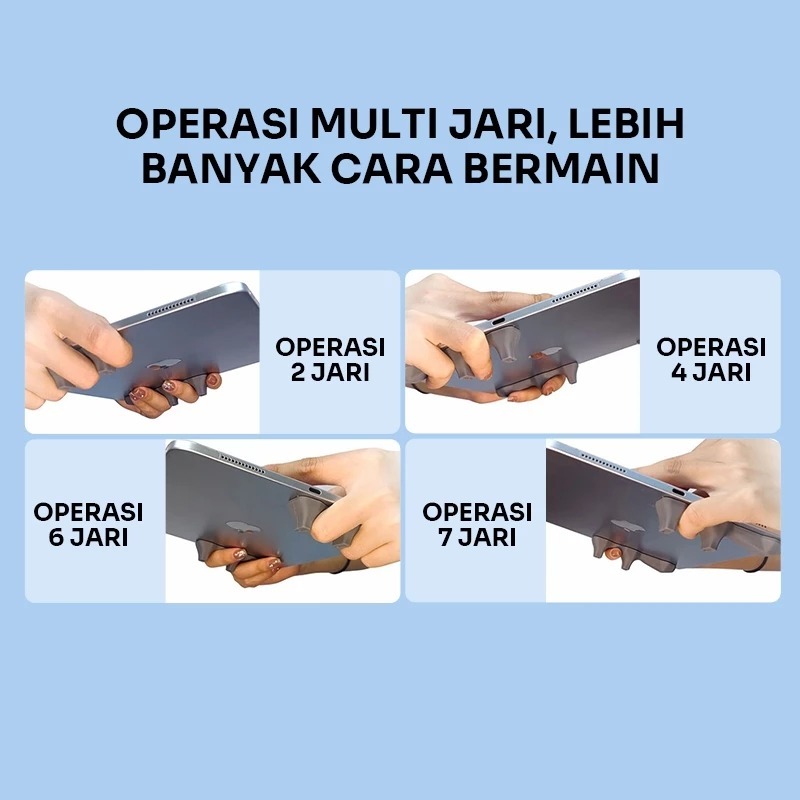 OPERASI MULTI JARI, LEBIH BANYAK CARA BERMAIN

OPERASI 2 JARI

OPERASI 4 JARI

OPERASI 6 JARI

OPERASI 7 JARI