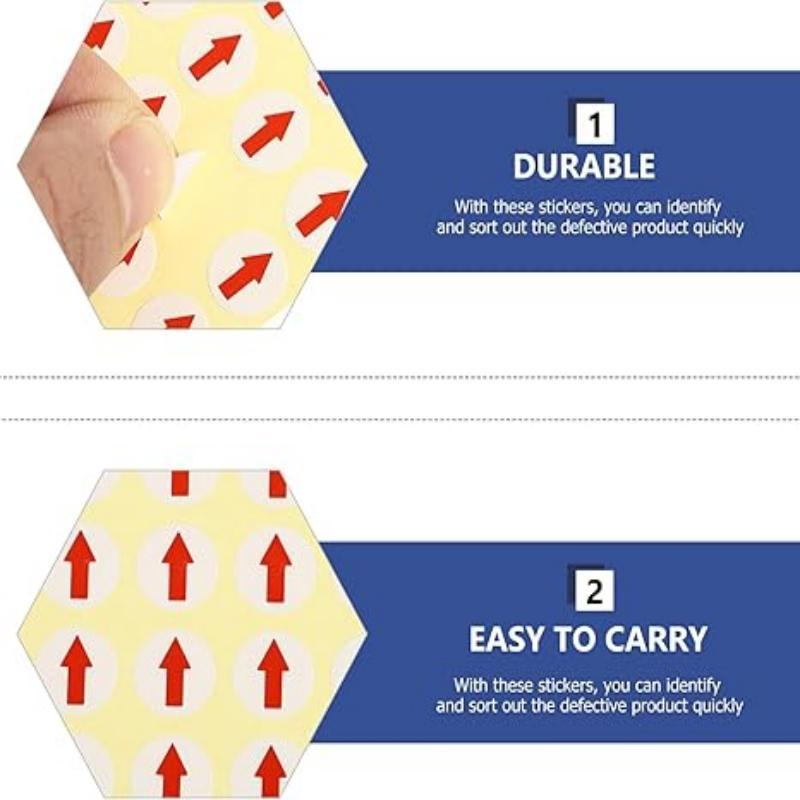 1
DURABLE
With these stickers, you can identify and sort out the defective product quickly

2
EASY TO CARRY
With these stickers, you can identify and sort out the defective product quickly