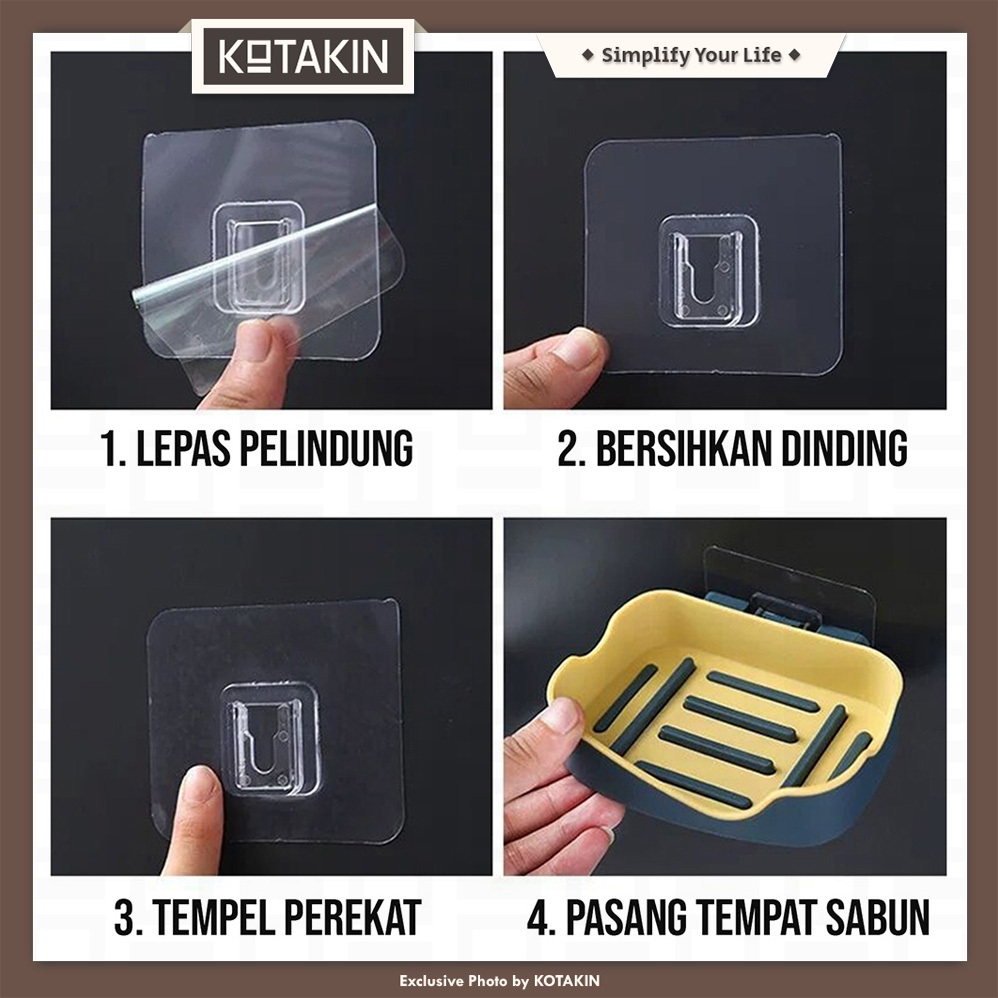 KOTAKIN

◆ Simplify Your Life ◆

1. LEPAS PELINDUNG

2. BERSIHKAN DINDING

3. TEMPEL PEREKAT

4. PASANG TEMPAT SABUN

Exclusive Photo by KOTAKIN