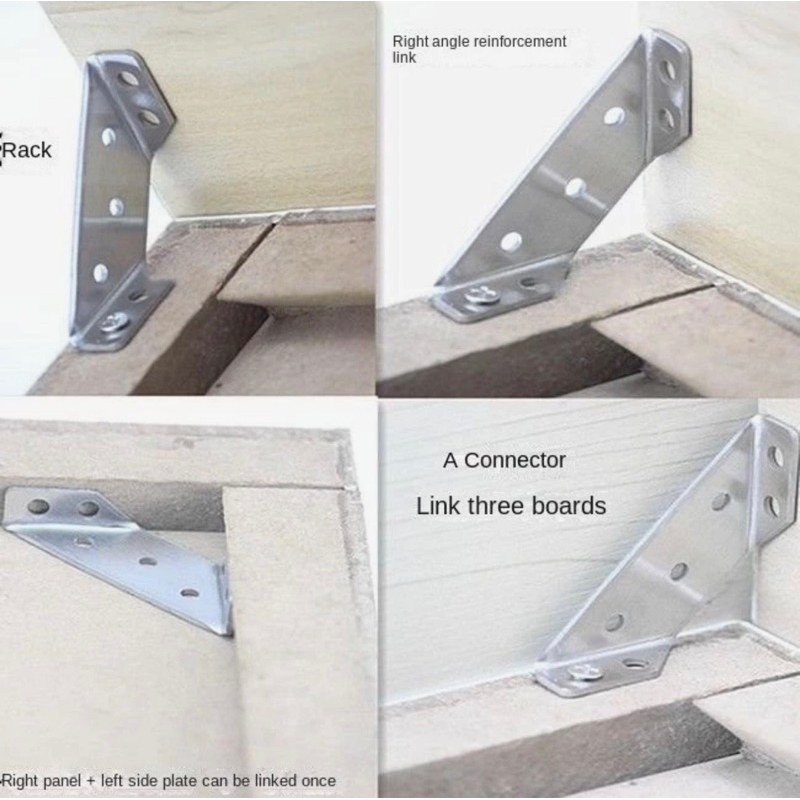 Rack

Right angle reinforcement link

A Connector

Link three boards

Right panel + left side plate can be linked once