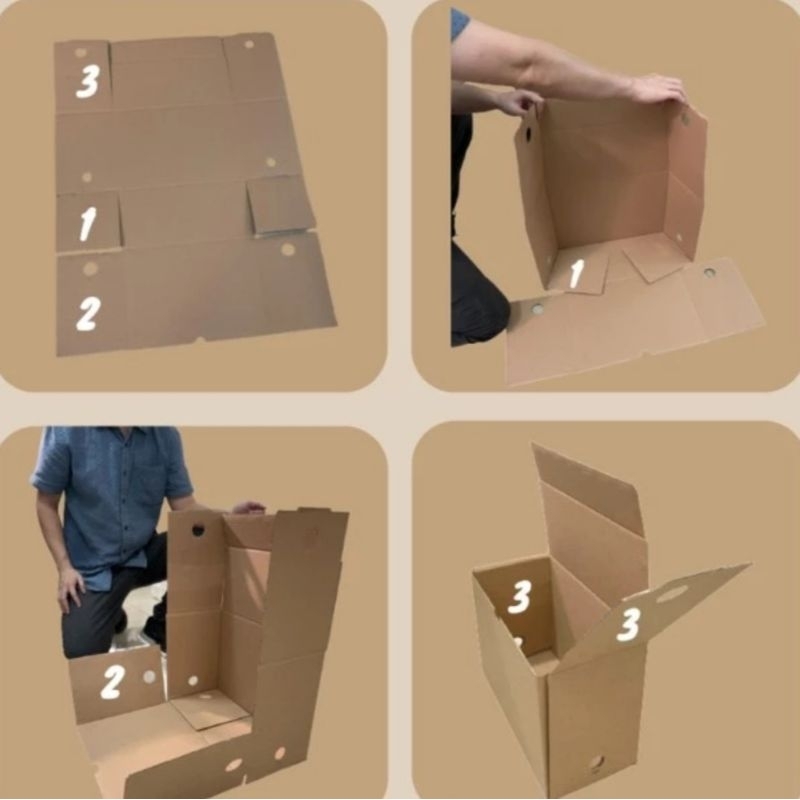 3
1
2

1

2

3
3