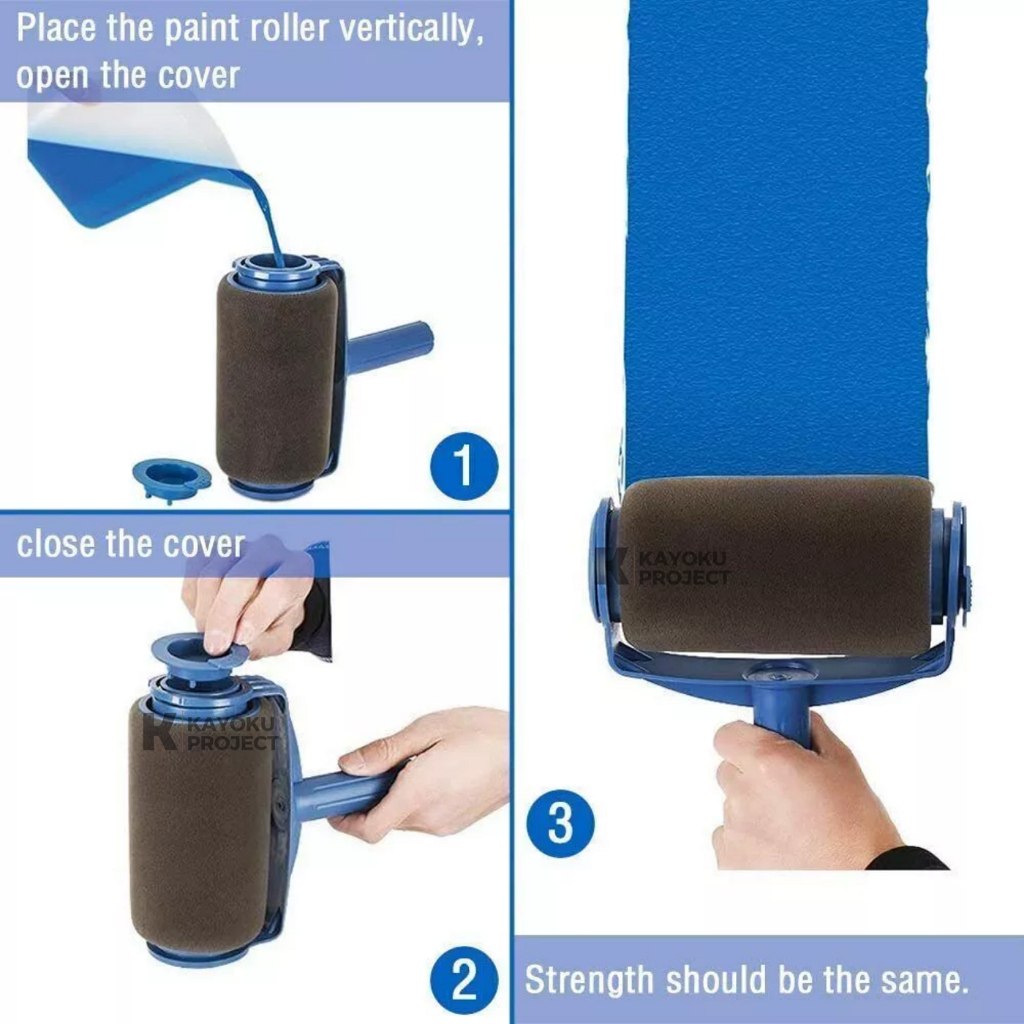 Place the paint roller vertically, open the cover

1

close the cover

KAYOKU PROJECT

2

KAYOKU PROJECT

3

Strength should be the same.