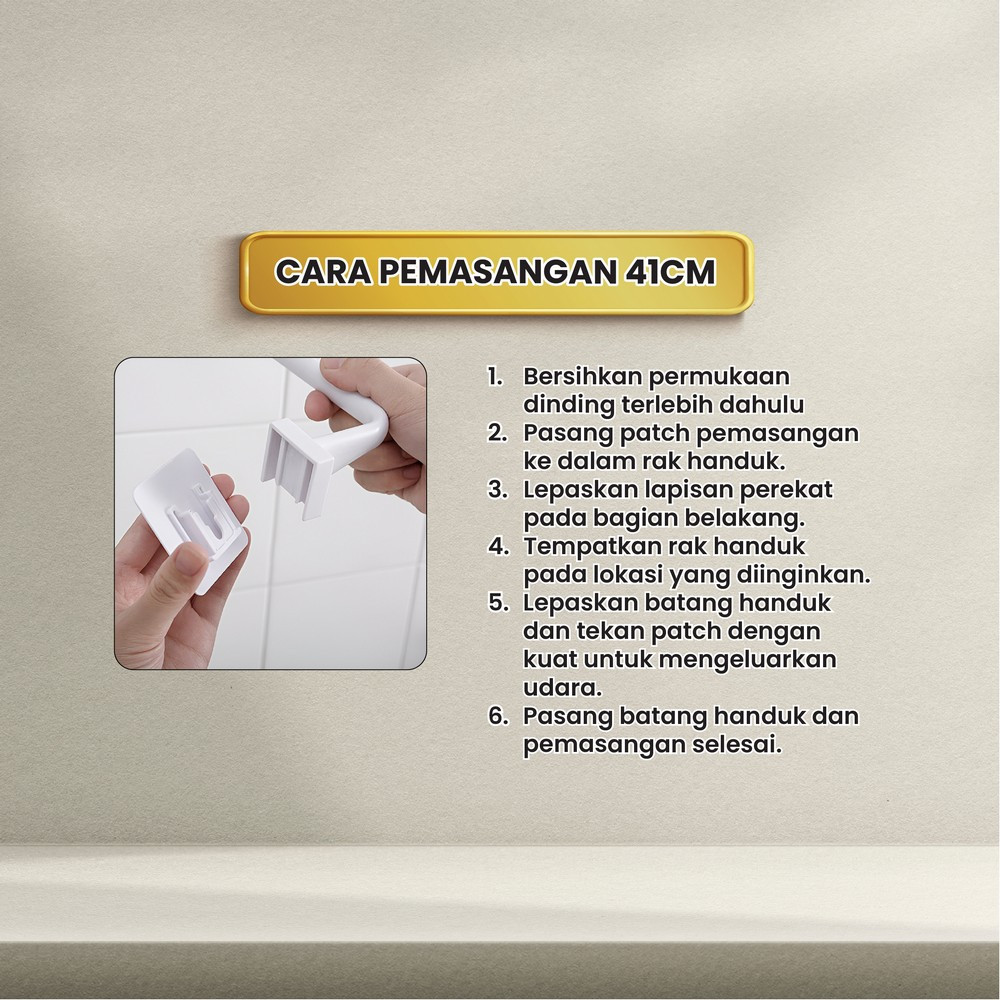 CARA PEMASANGAN 41CM

1. Bersihkan permukaan dinding terlebih dahulu
2. Pasang patch pemasangan ke dalam rak handuk.
3. Lepaskan lapisan perekat pada bagian belakang.
4. Tempatkan rak handuk pada lokasi yang diinginkan.
5. Lepaskan batang handuk dan tekan patch dengan kuat untuk mengeluarkan udara.
6. Pasang batang handuk dan pemasangan selesai.