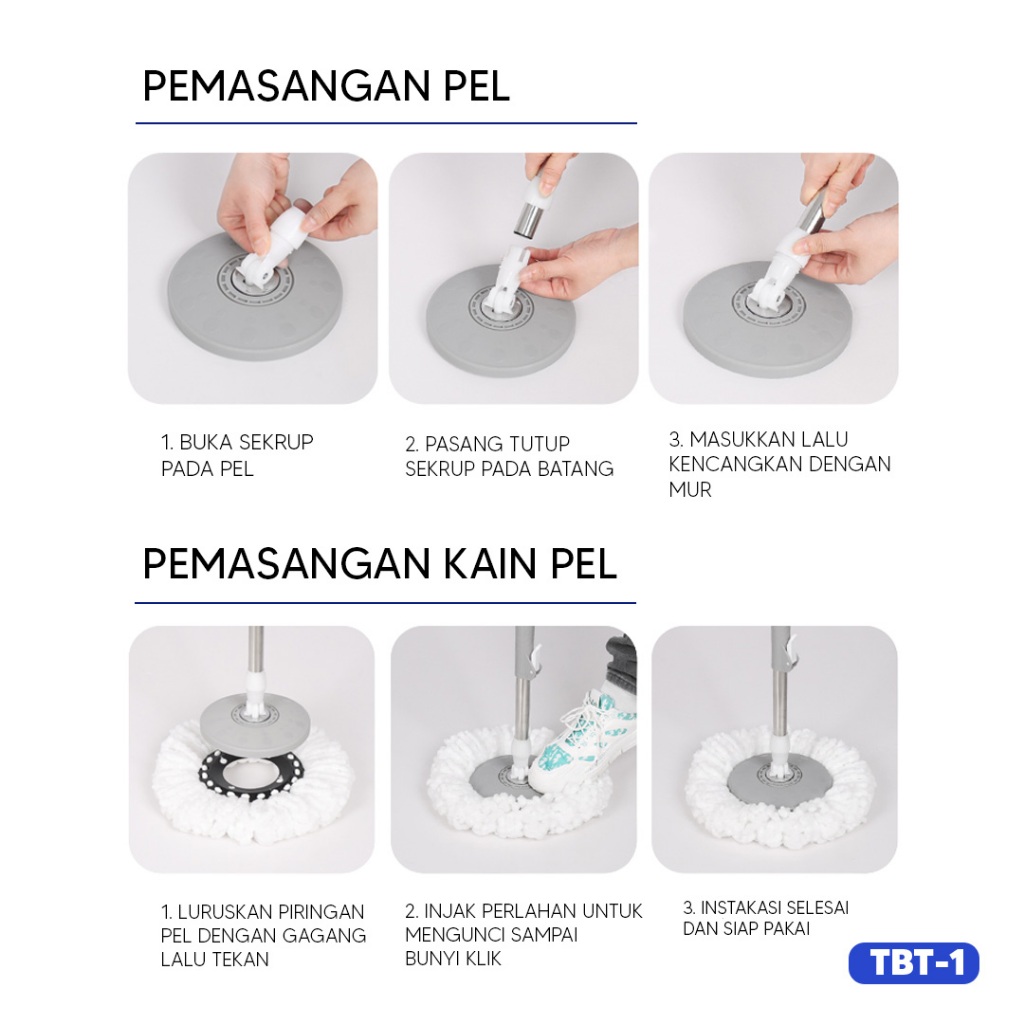 PEMASANGAN PEL

1. BUKA SEKRUP PADA PEL

2. PASANG TUTUP SEKRUP PADA BATANG

3. MASUKKAN LALU KENCANGKAN DENGAN MUR

PEMASANGAN KAIN PEL

1. LURUSKAN PIRINGAN PEL DENGAN GAGANG LALU TEKAN

2. INJAK PERLAHAN UNTUK MENGUNCI SAMPAI BUNYI KLIK

3. INSTAKASI SELESAI DAN SIAP PAKAI

TBT-1