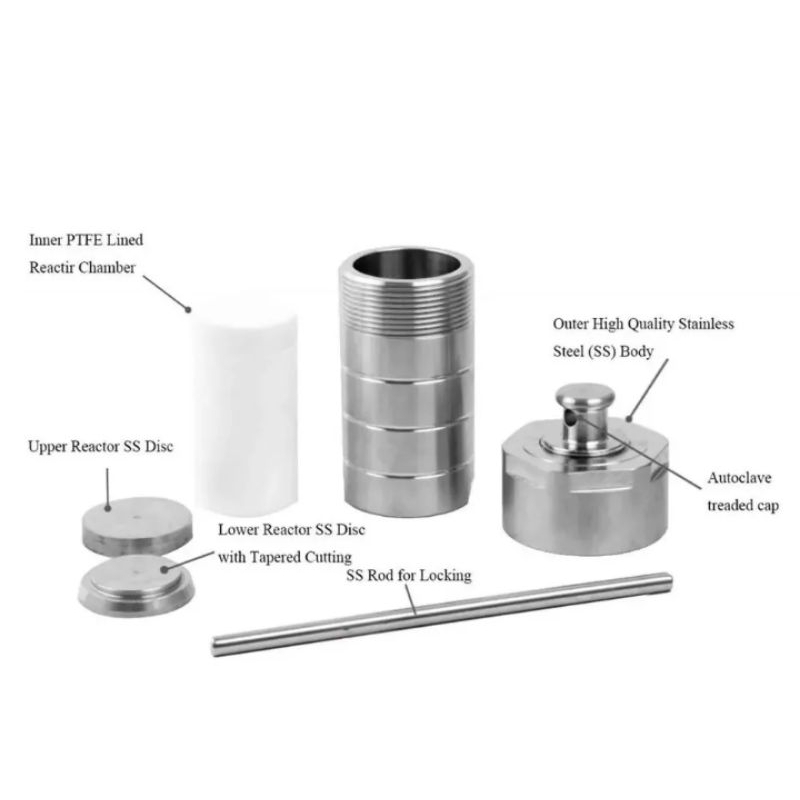 Inner PTFE Lined Reactir Chamber

Outer High Quality Stainless Steel (SS) Body

Upper Reactor SS Disc

Autoclave treaded cap

Lower Reactor SS Disc with Tapered Cutting

SS Rod for Locking