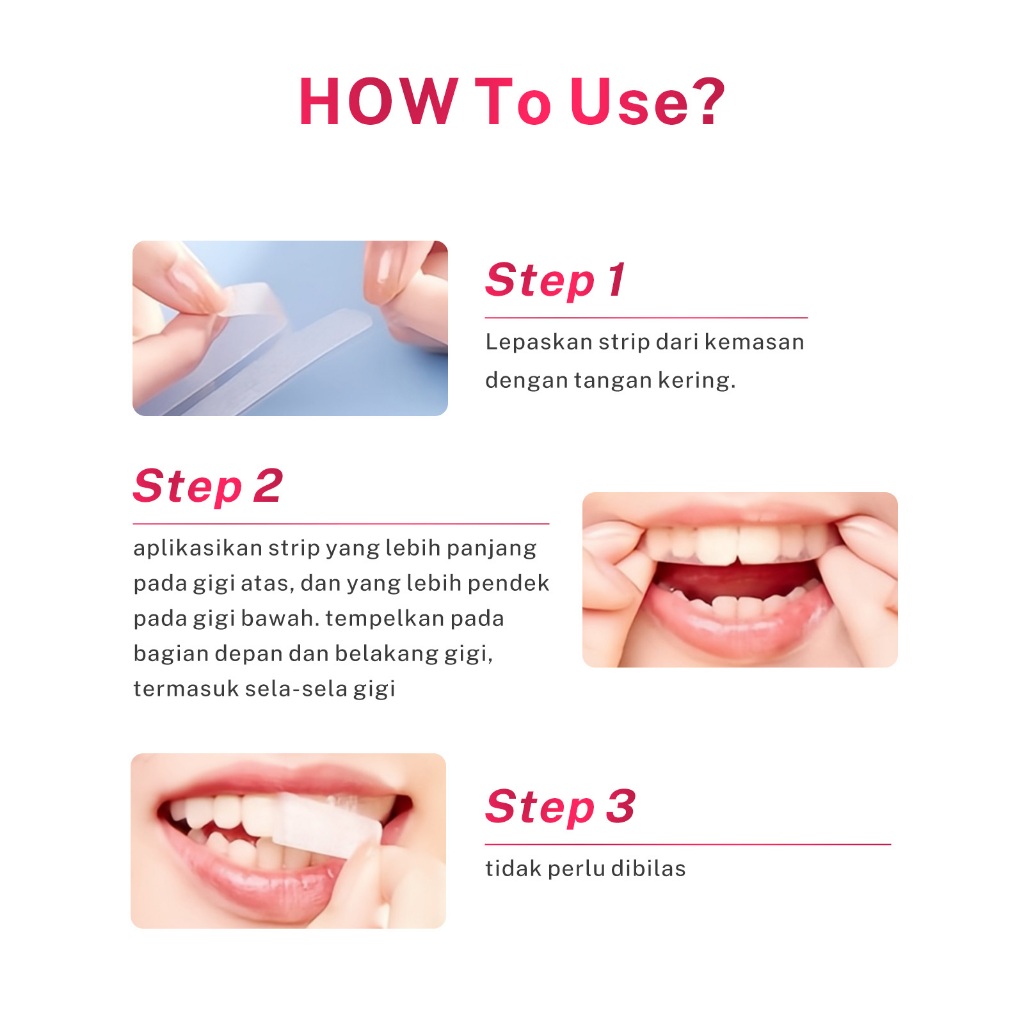 HOW To Use?

Step 1

Lepaskan strip dari kemasan dengan tangan kering.

Step 2

aplikasikan strip yang lebih panjang pada gigi atas, dan yang lebih pendek pada gigi bawah. tempelkan pada bagian depan dan belakang gigi, termasuk sela-sela gigi

Step 3

tidak perlu dibilas