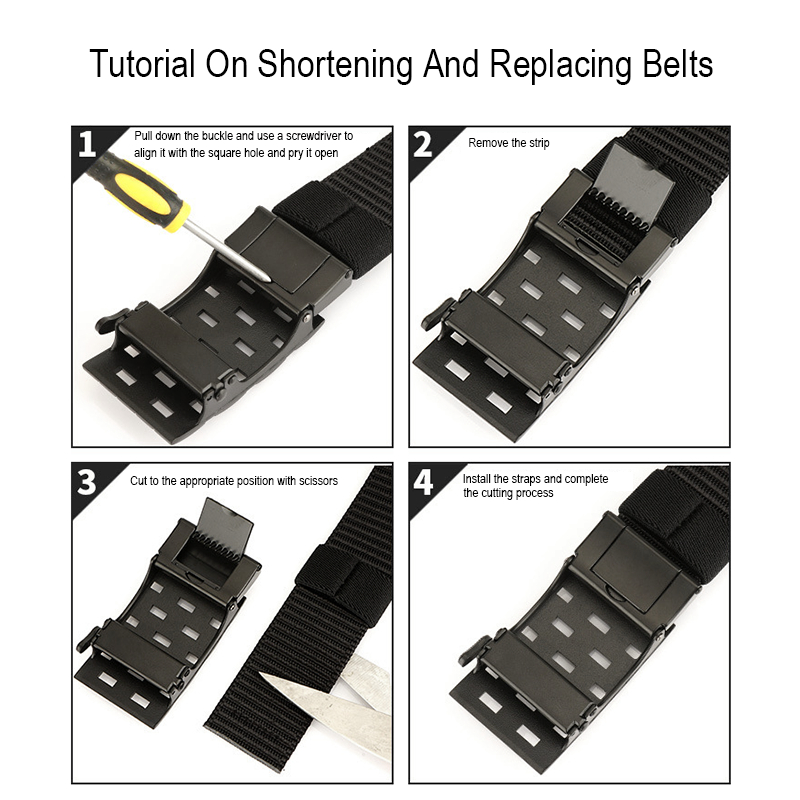 Tutorial On Shortening And Replacing Belts

1 Pull down the buckle and use a screwdriver to align it with the square hole and pry it open

2 Remove the strip

3 Cut to the appropriate position with scissors

4 Install the straps and complete the cutting process