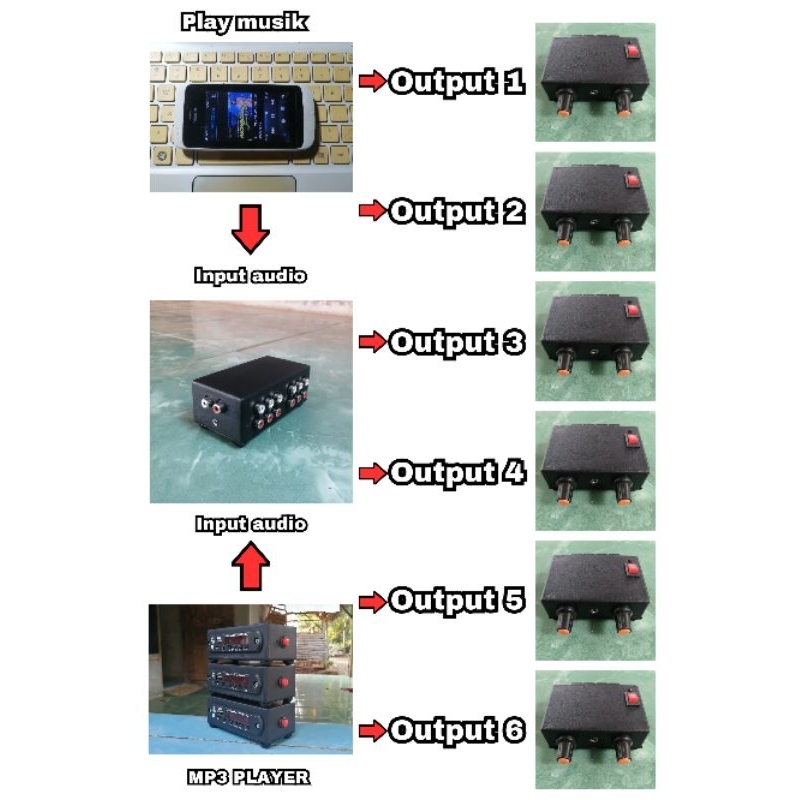 Play musik

Input audio

Input audio

MP3 PLAYER

Output 1

Output 2

Output 3

Output 4

Output 5

Output 6