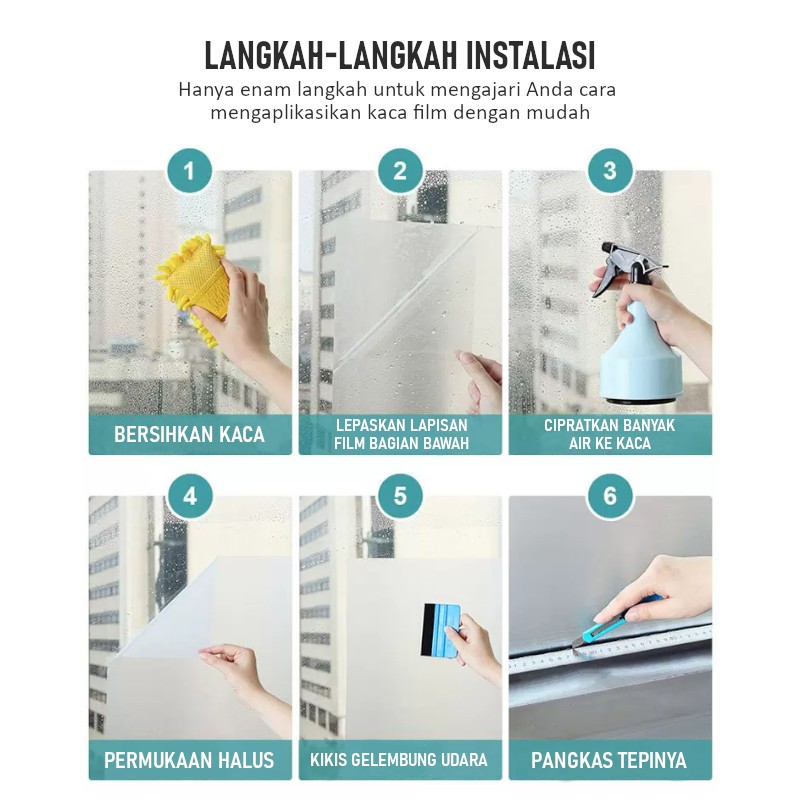 LANGKAH-LANGKAH INSTALASI
Hanya enam langkah untuk mengajari Anda cara mengaplikasikan kaca film dengan mudah

1
BERSIHKAN KACA

2
LEPASKAN LAPISAN FILM BAGIAN BAWAH

3
CIPRATKAN BANYAK AIR KE KACA

4
PERMUKAAN HALUS

5
KIKIS GELEMBUNG UDARA

6
PANGKAS TEPINYA