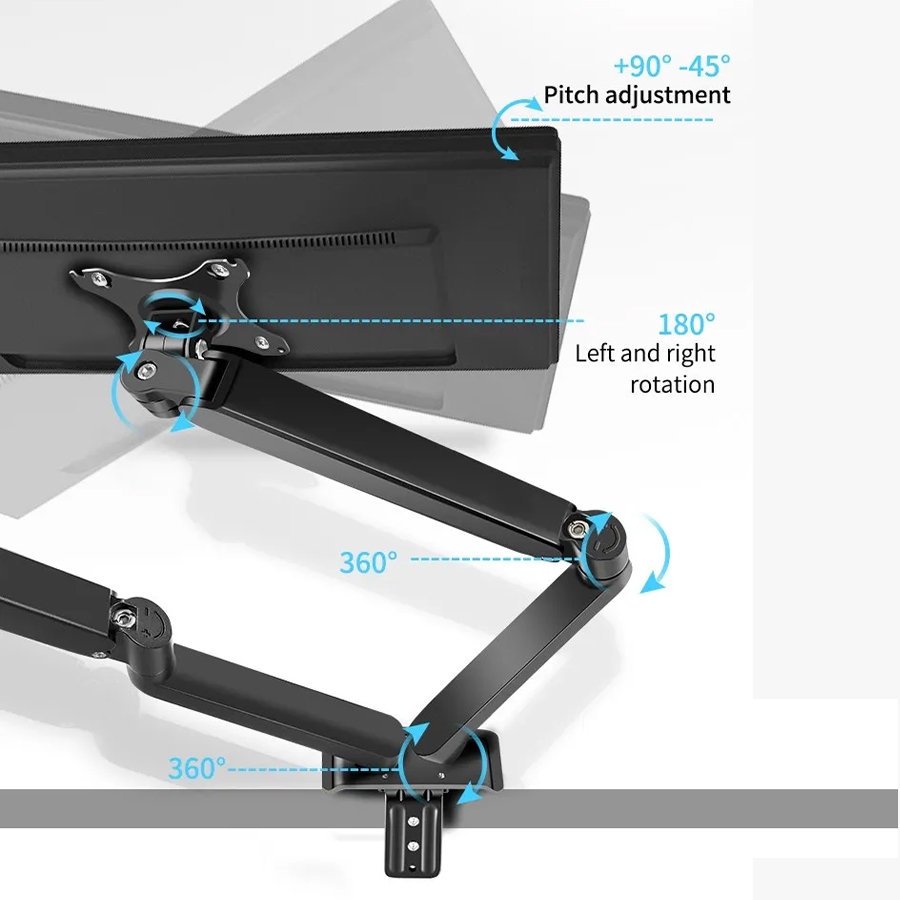 +90° -45°
Pitch adjustment

180°
Left and right rotation

360°

360°