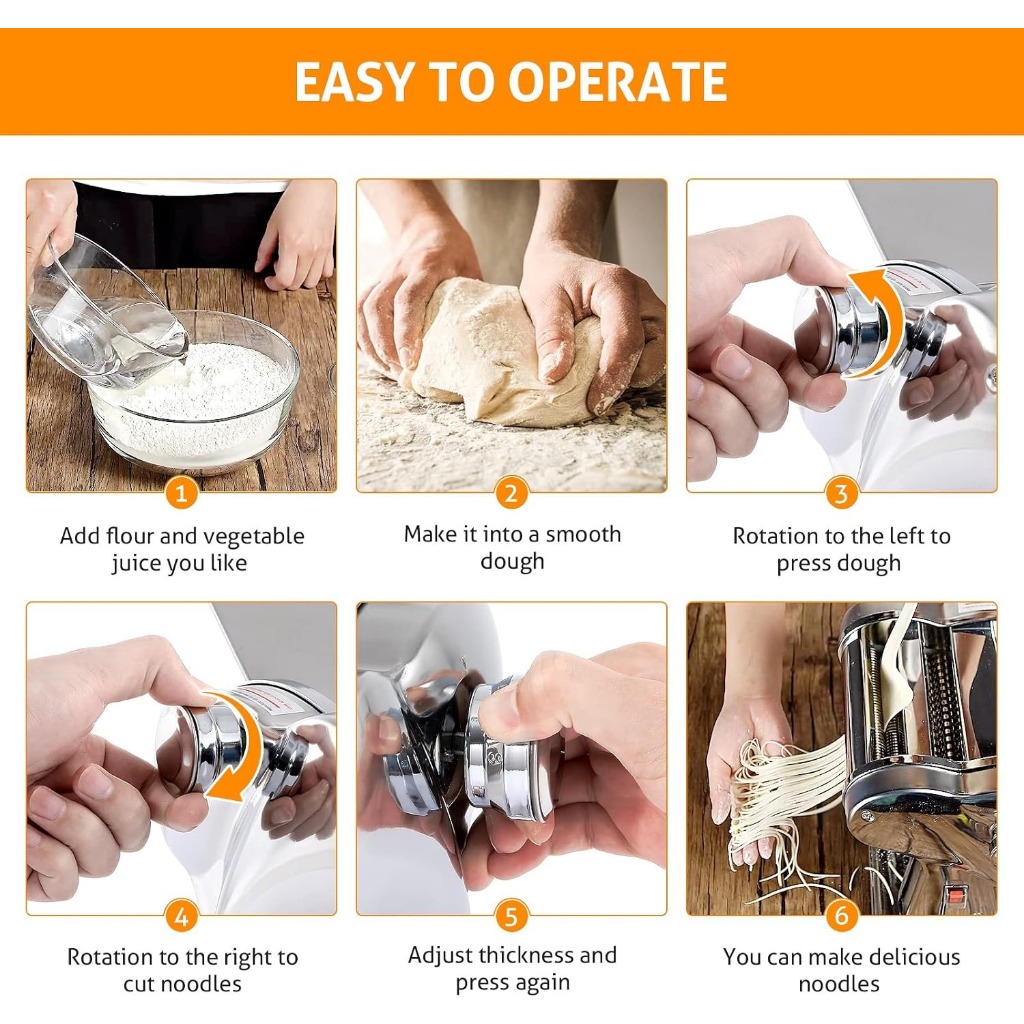 EASY TO OPERATE

1
Add flour and vegetable juice you like

2
Make it into a smooth dough

3
Rotation to the left to press dough

4
Rotation to the right to cut noodles

5
Adjust thickness and press again

6
You can make delicious noodles