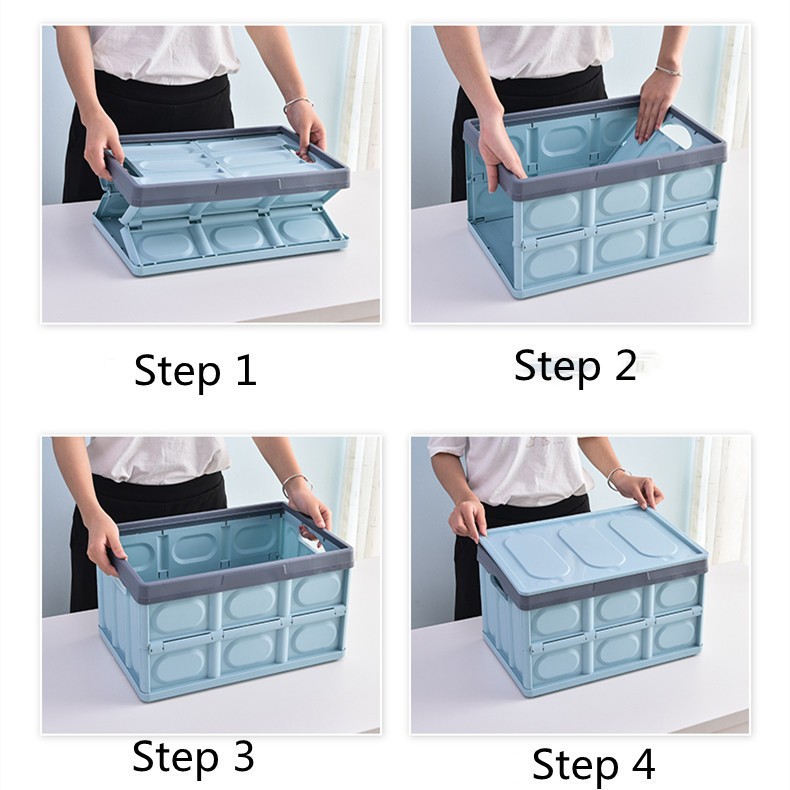 Step 1

Step 2

Step 3

Step 4