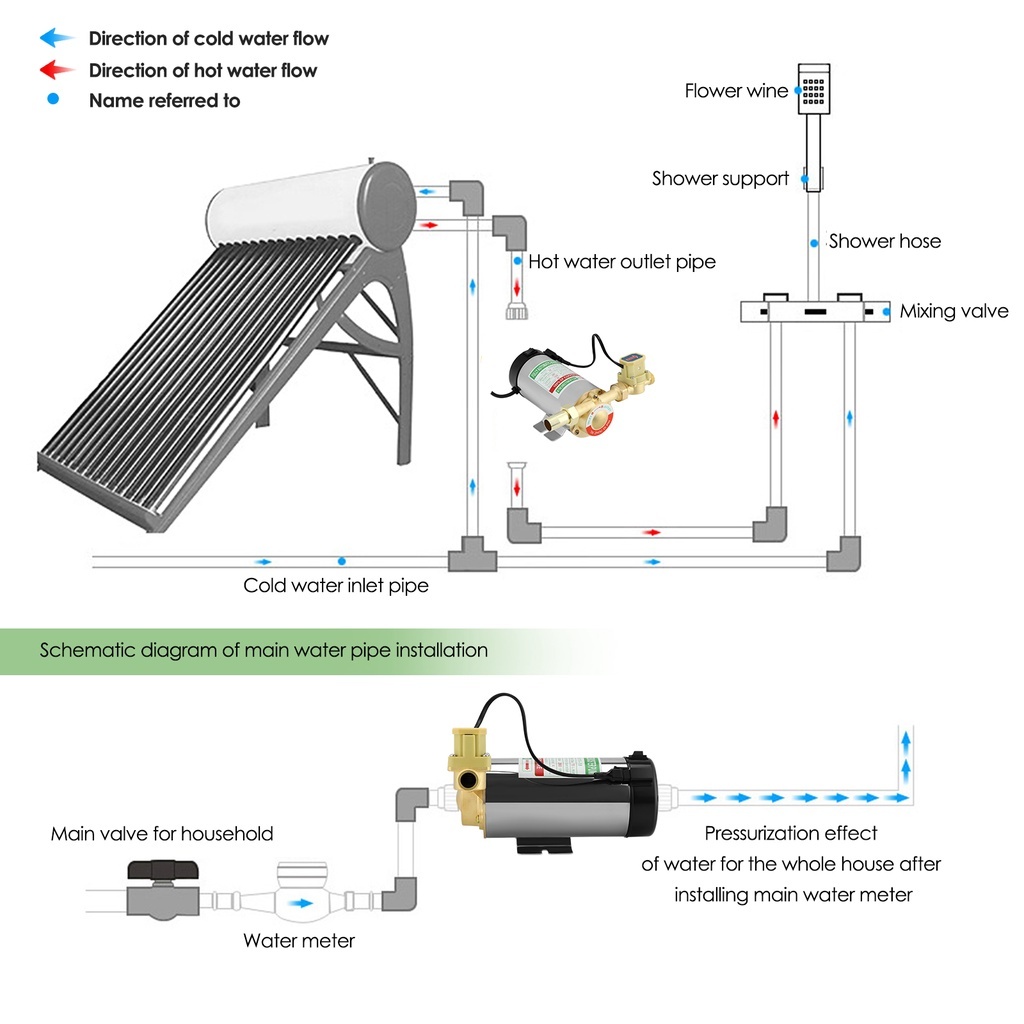 Direction of cold water flow
Direction of hot water flow
Name referred to

Flower wine
Shower support
Shower hose
Hot water outlet pipe
Mixing valve
Cold water inlet pipe

Schematic diagram of main water pipe installation

Main valve for household
Water meter
Pressurization effect of water for the whole house after installing main water meter