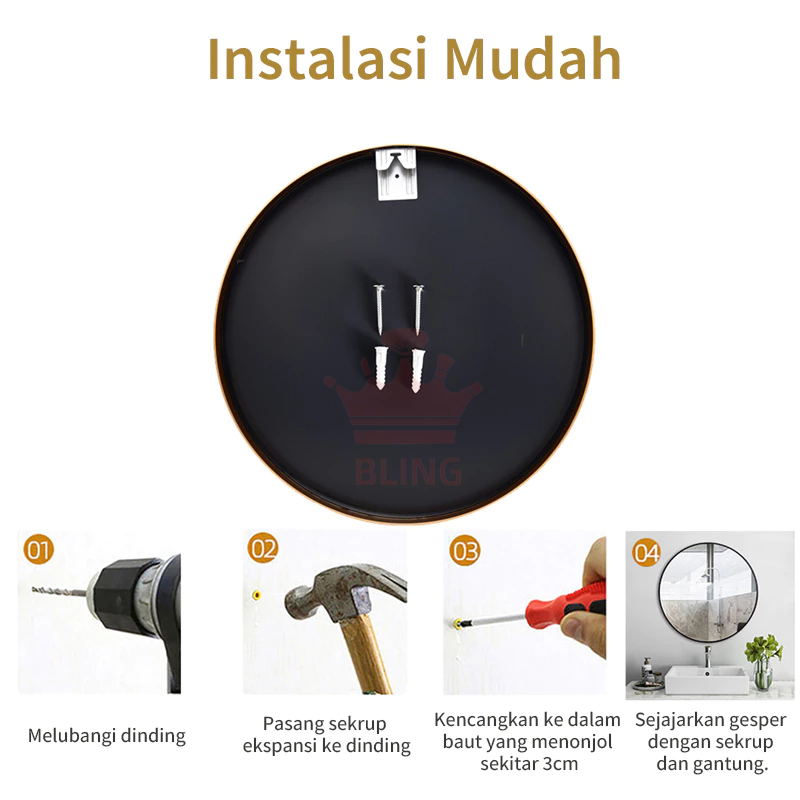 Instalasi Mudah

BLING

01

Melubangi dinding

02

Pasang sekrup ekspansi ke dinding

03

Kencangkan ke dalam baut yang menonjol sekitar 3cm

04

Sejajarkan gesper dengan sekrup dan gantung.