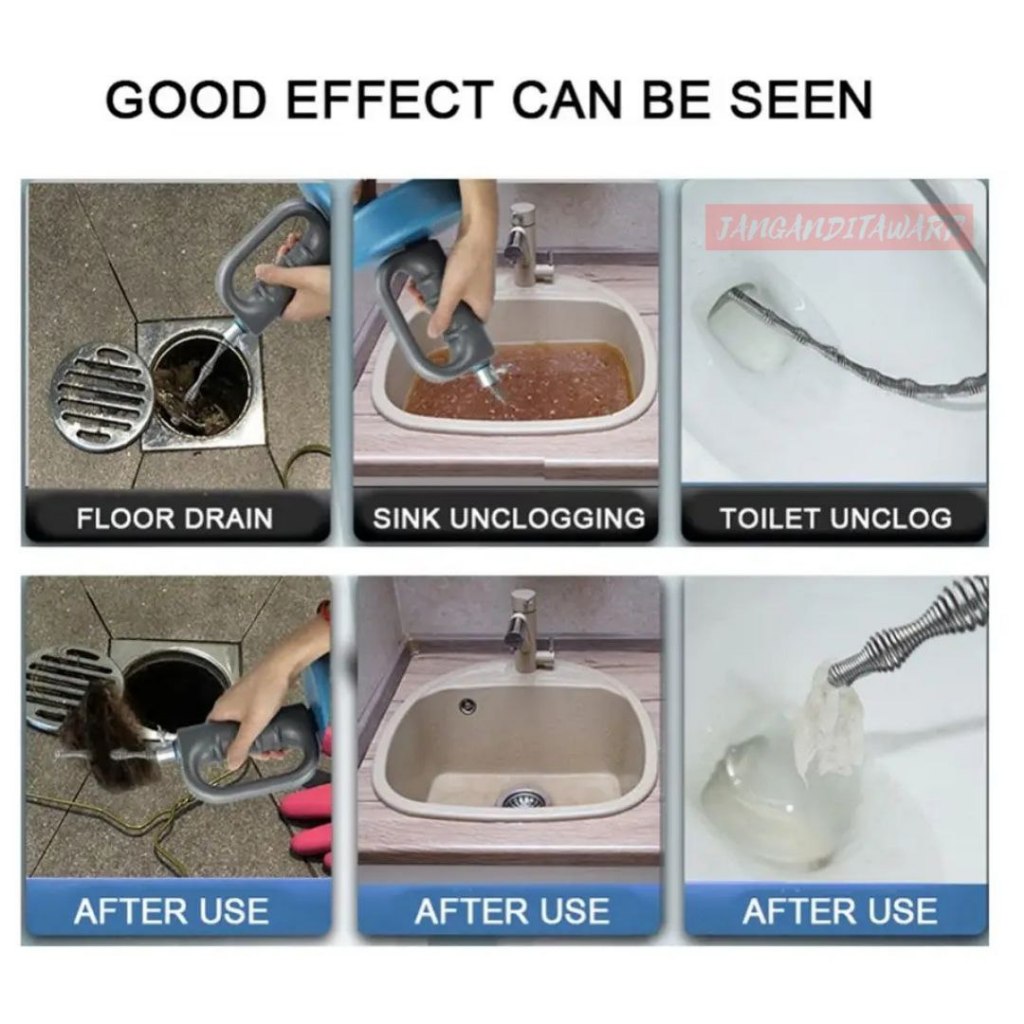 GOOD EFFECT CAN BE SEEN

JANGANDITAWARR

FLOOR DRAIN

SINK UNCLOGGING

TOILET UNCLOG

AFTER USE

AFTER USE

AFTER USE