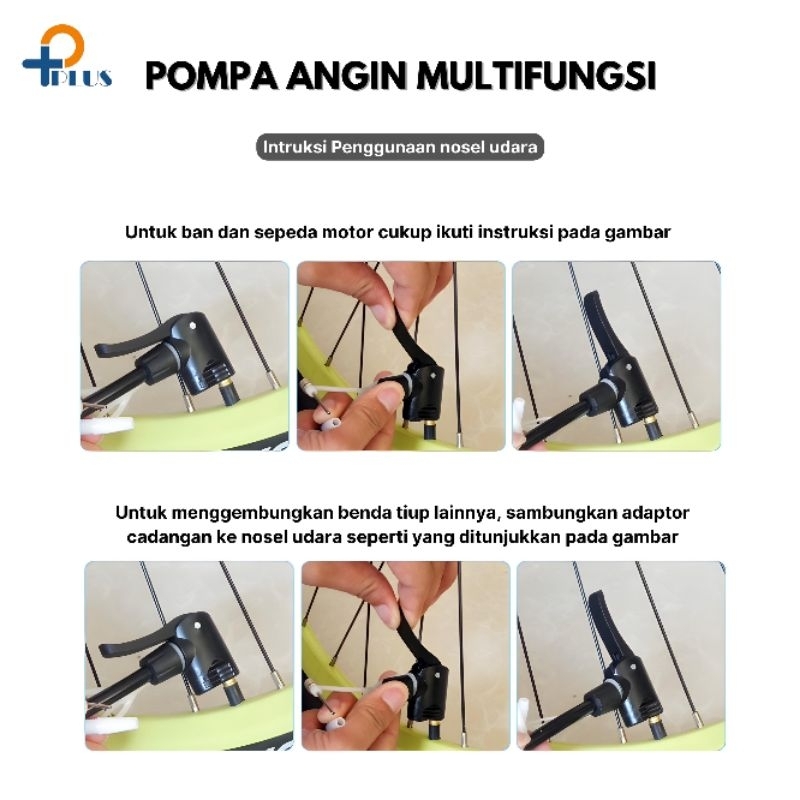 PLUS

POMPA ANGIN MULTIFUNGSI

Intruksi Penggunaan nosel udara

Untuk ban dan sepeda motor cukup ikuti instruksi pada gambar

Untuk menggembungkan benda tiup lainnya, sambungkan adaptor cadangan ke nosel udara seperti yang ditunjukkan pada gambar