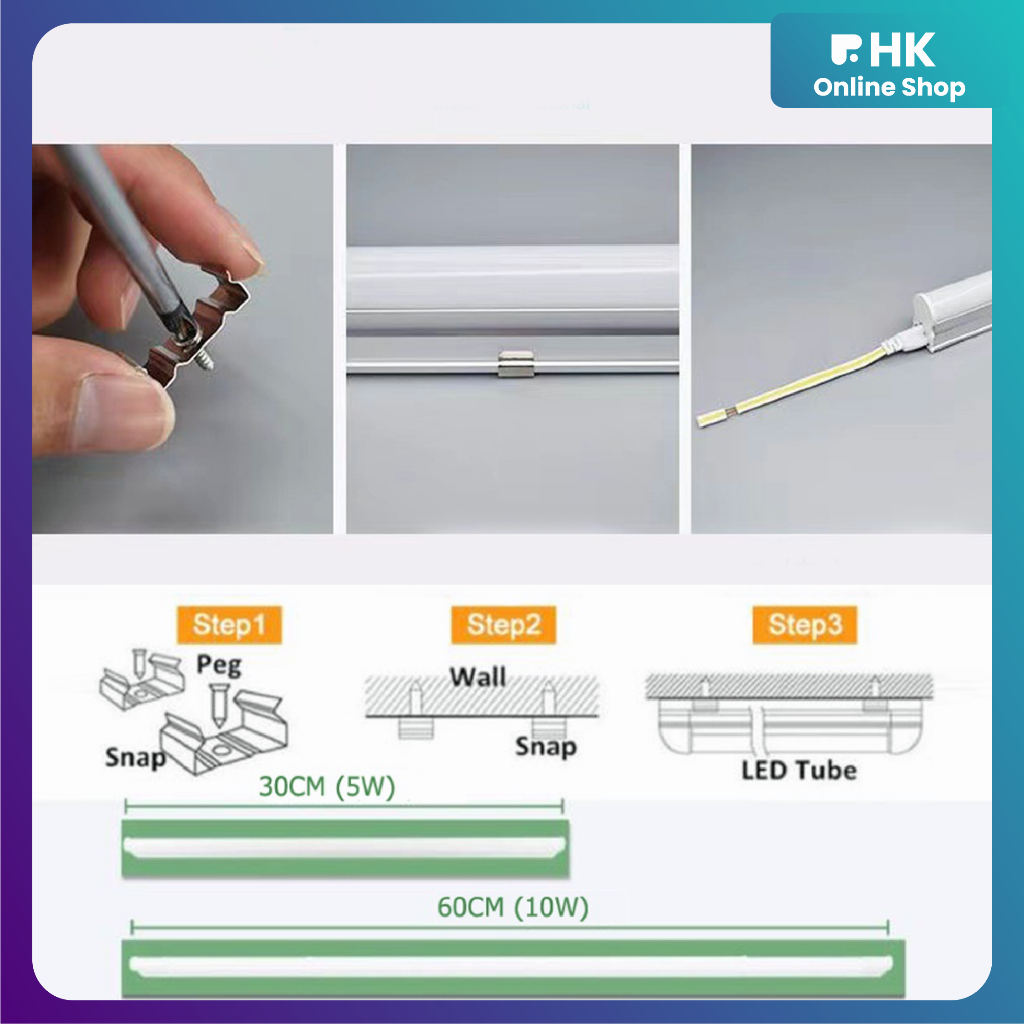 HK
Online Shop

Step1
Peg
Snap

Step2
Wall
Snap

Step3
LED Tube

30CM (5W)

60CM (10W)