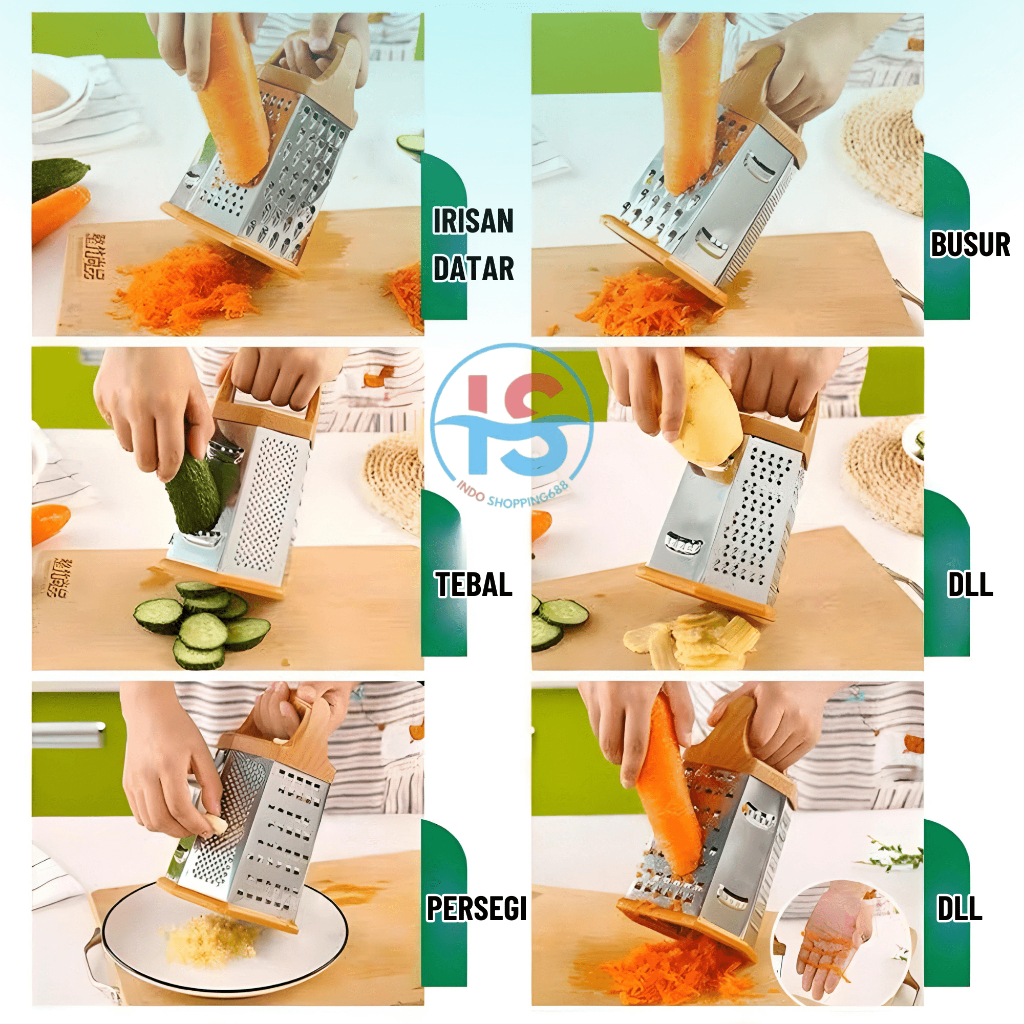 IRISAN DATAR

BUSUR

IS
INDO SHOPPING688

TEBAL

DLL

PERSEGI

DLL