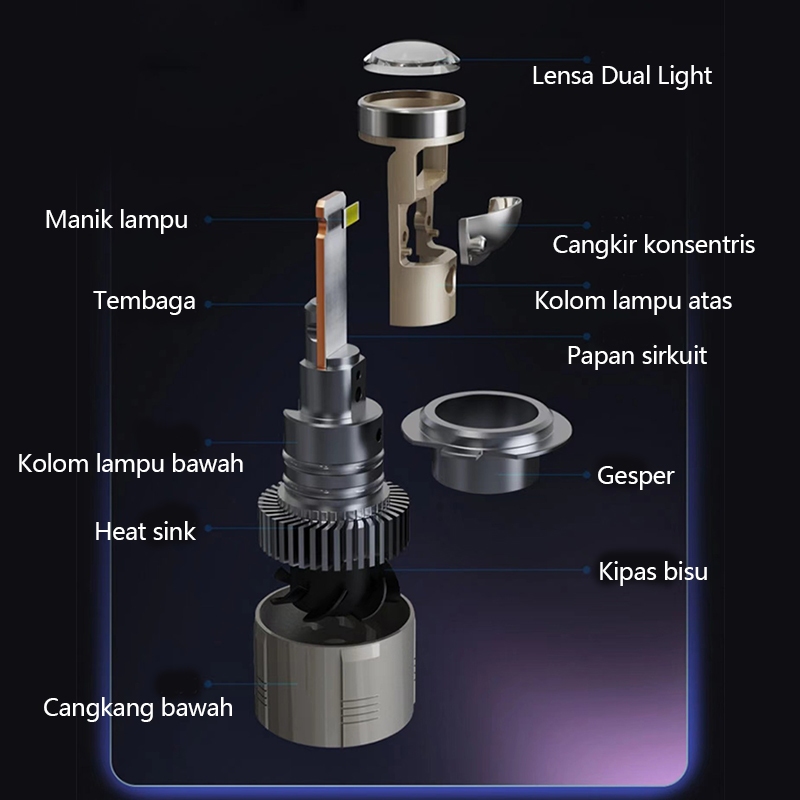 Lensa Dual Light

Manik lampu

Cangkir konsentris

Tembaga

Kolom lampu atas

Papan sirkuit

Kolom lampu bawah

Gesper

Heat sink

Kipas bisu

Cangkang bawah